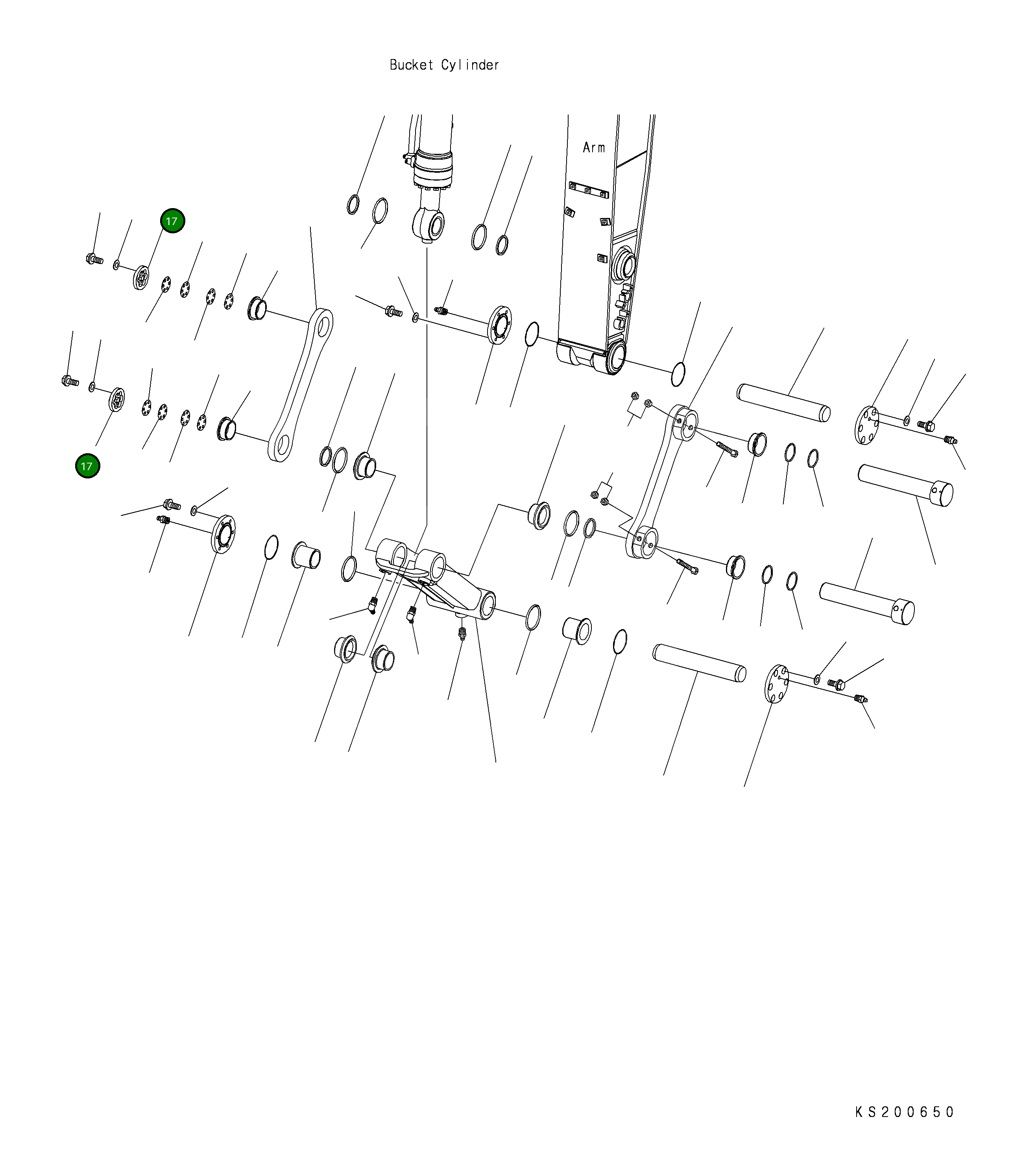 Bucket Cylinder

Arm

17

17

KS200650