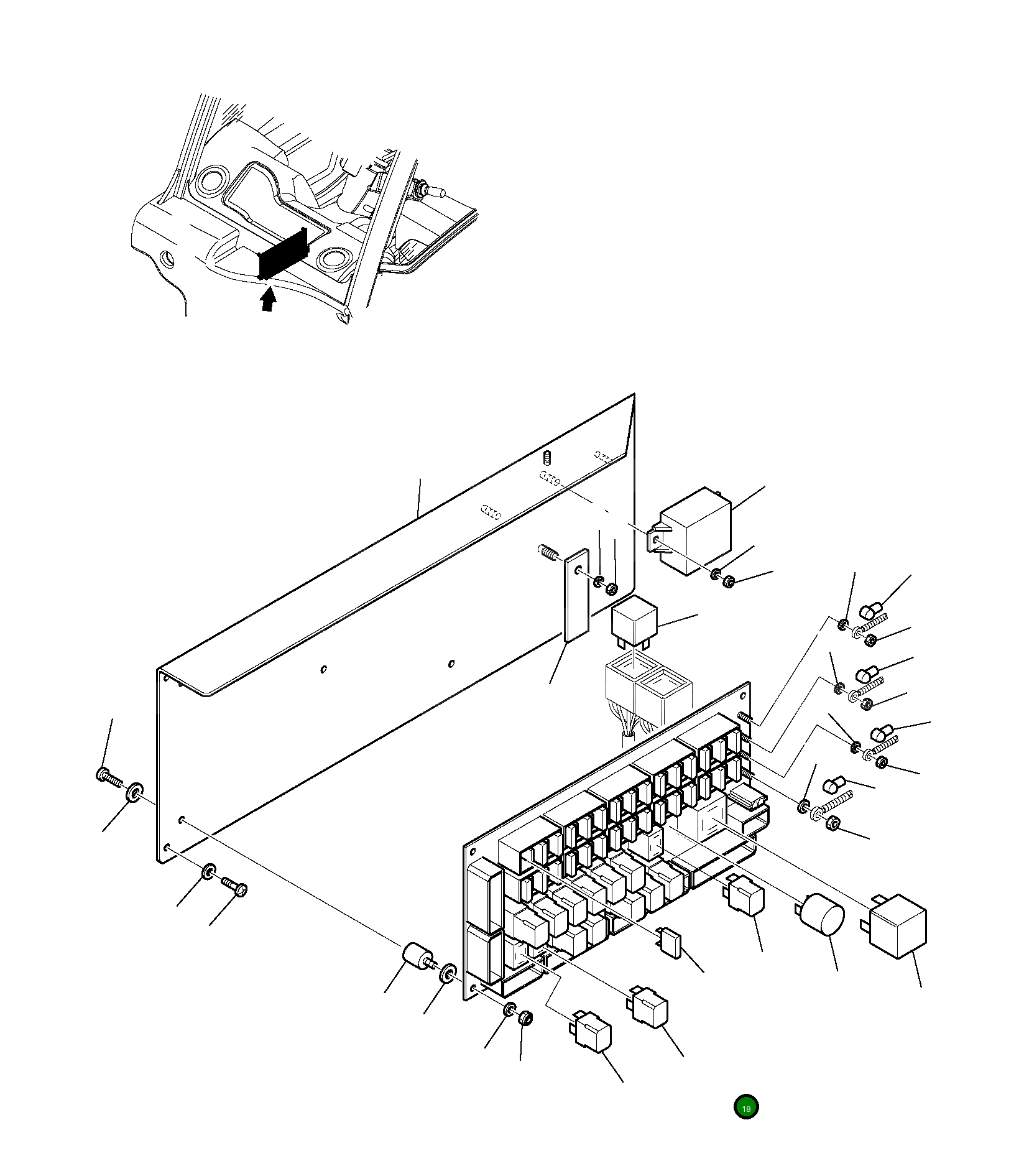 18