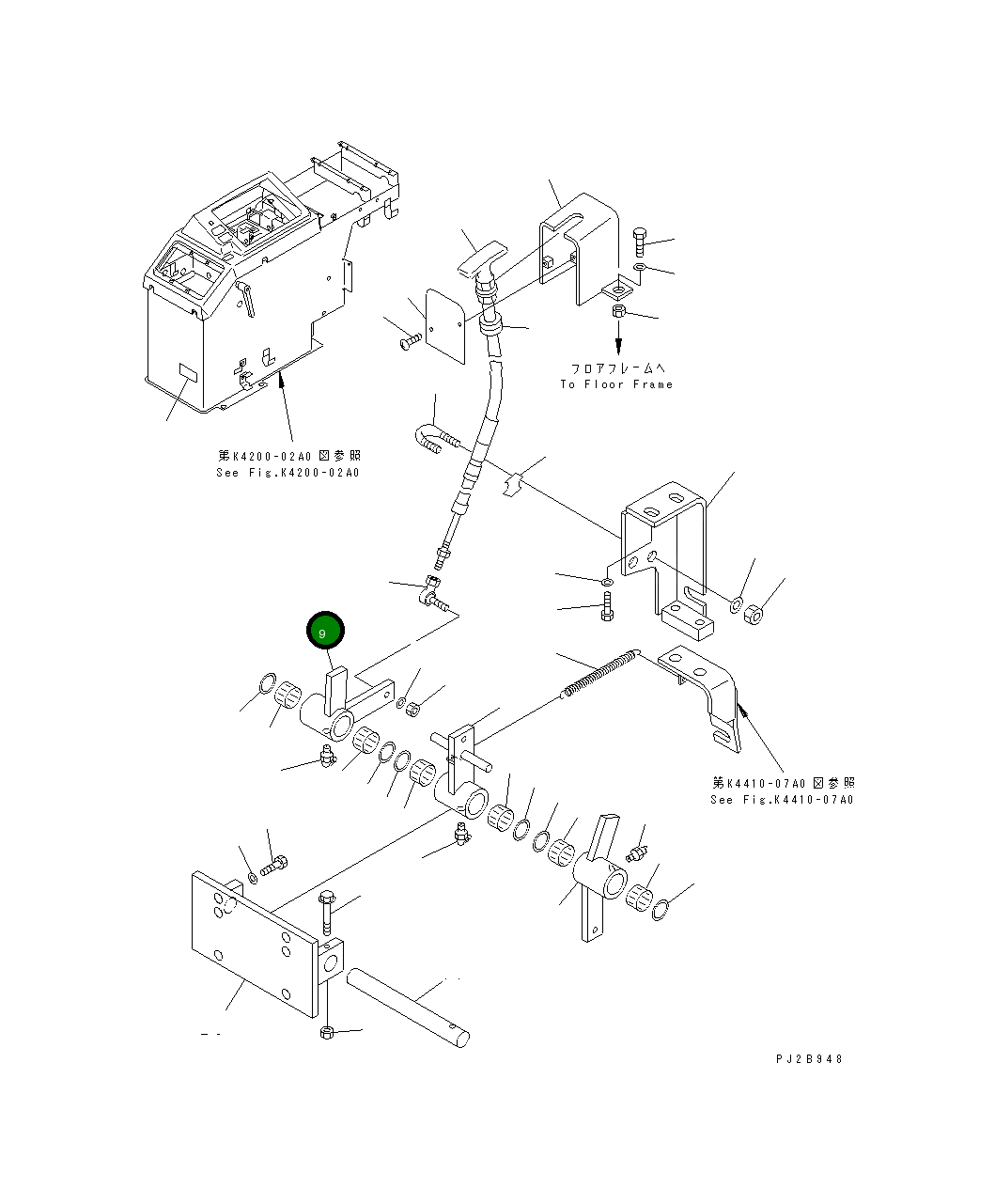 フロアフレームへ
To Floor Frame

第K4200-02A0 図参照
See Fig.K4200-02A0

9

第K4410-07A0 図参照
See Fig.K4410-07A0

PJ2B948