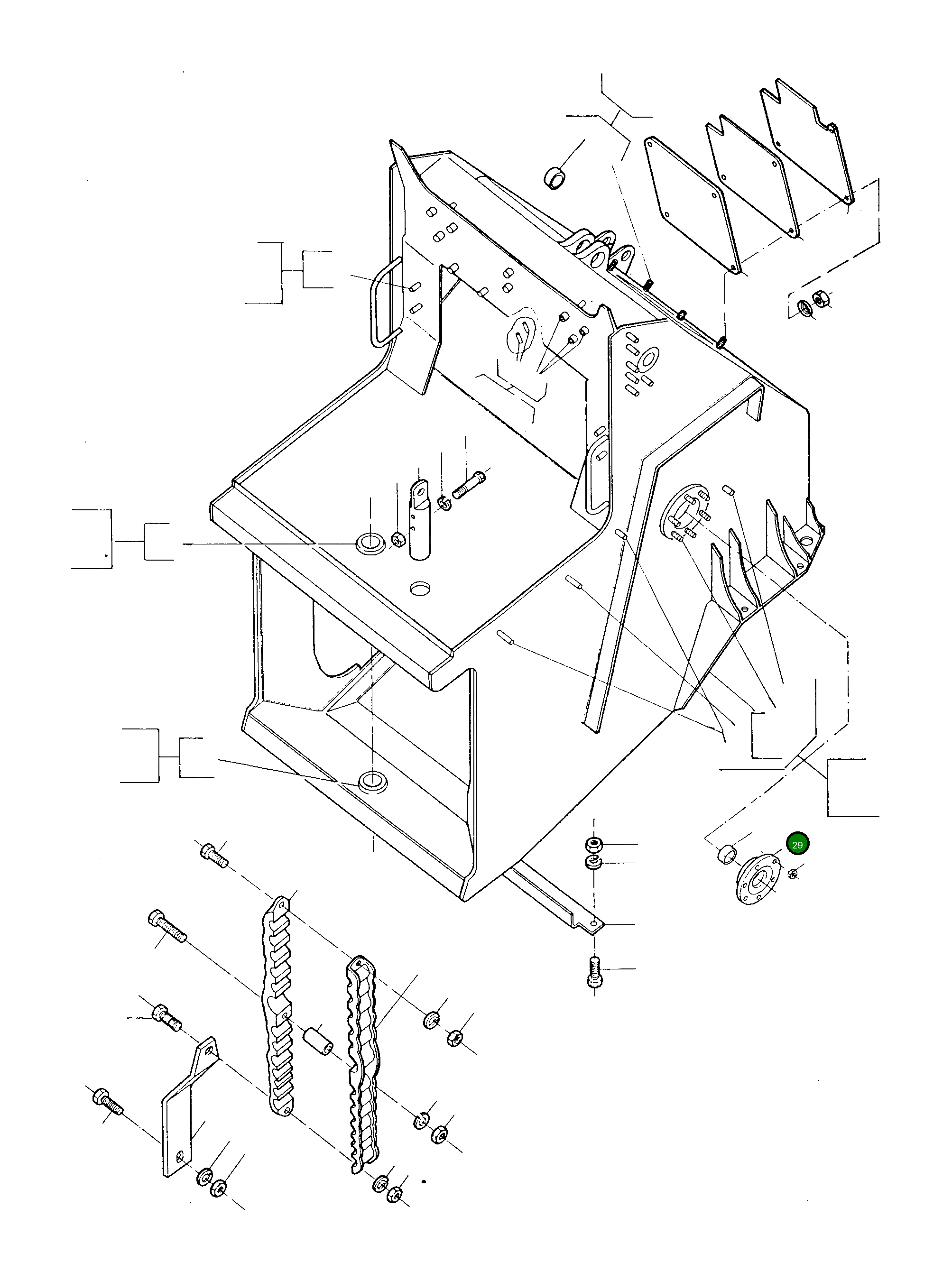 29