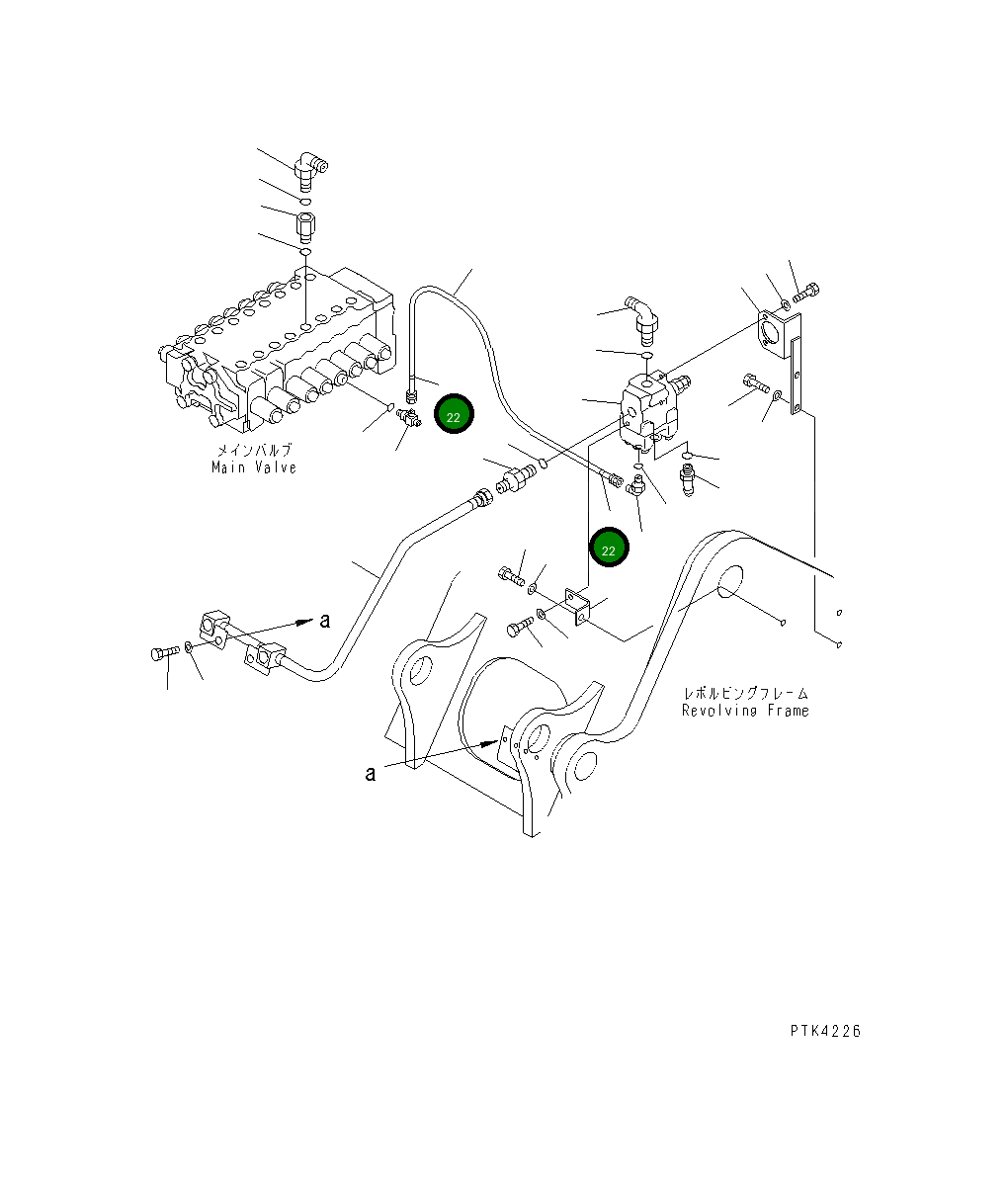 22

メインバルブ
Main Valve

22

a

レボルビングフレーム
Revolving Frame

a

PTK4226