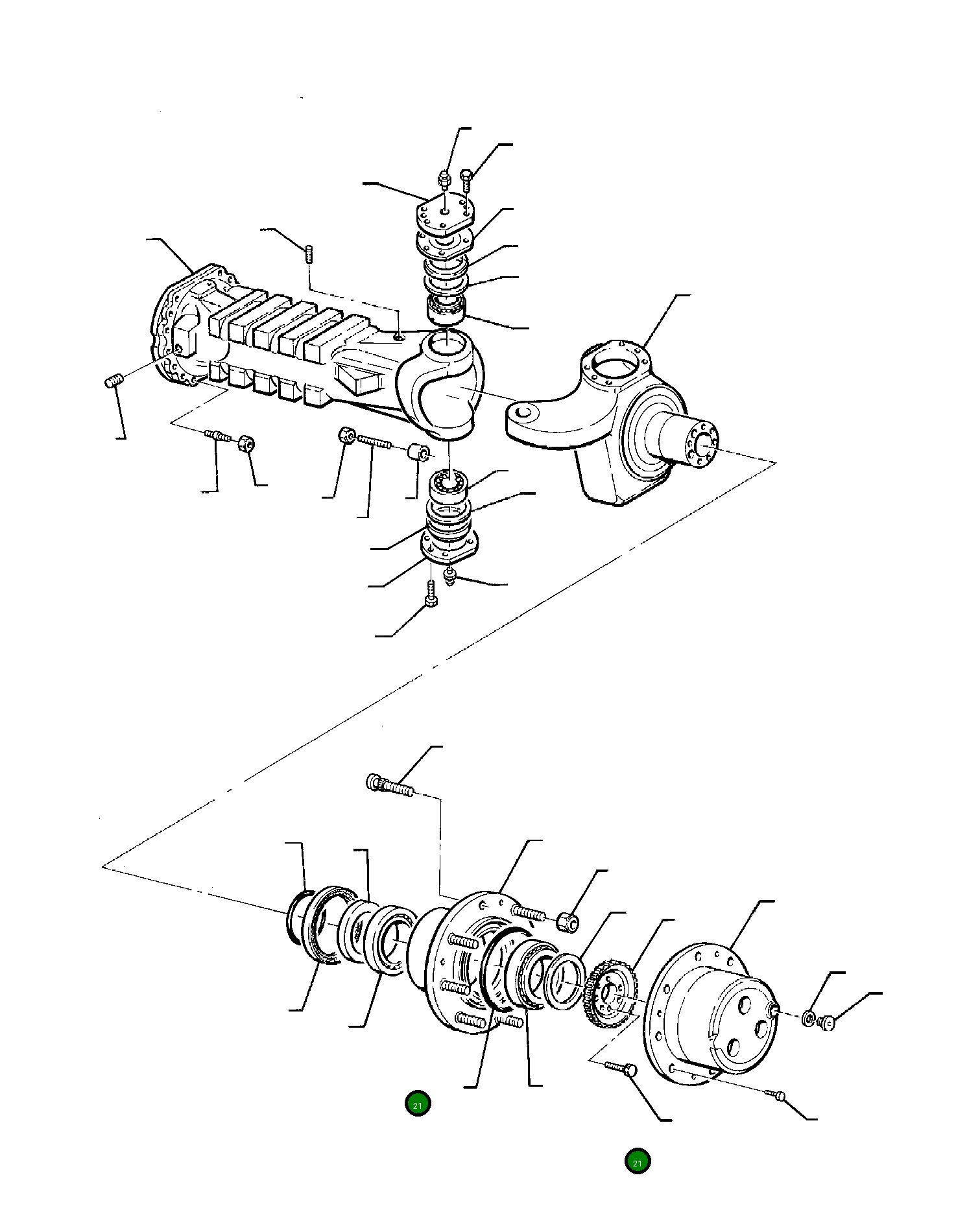 21

21