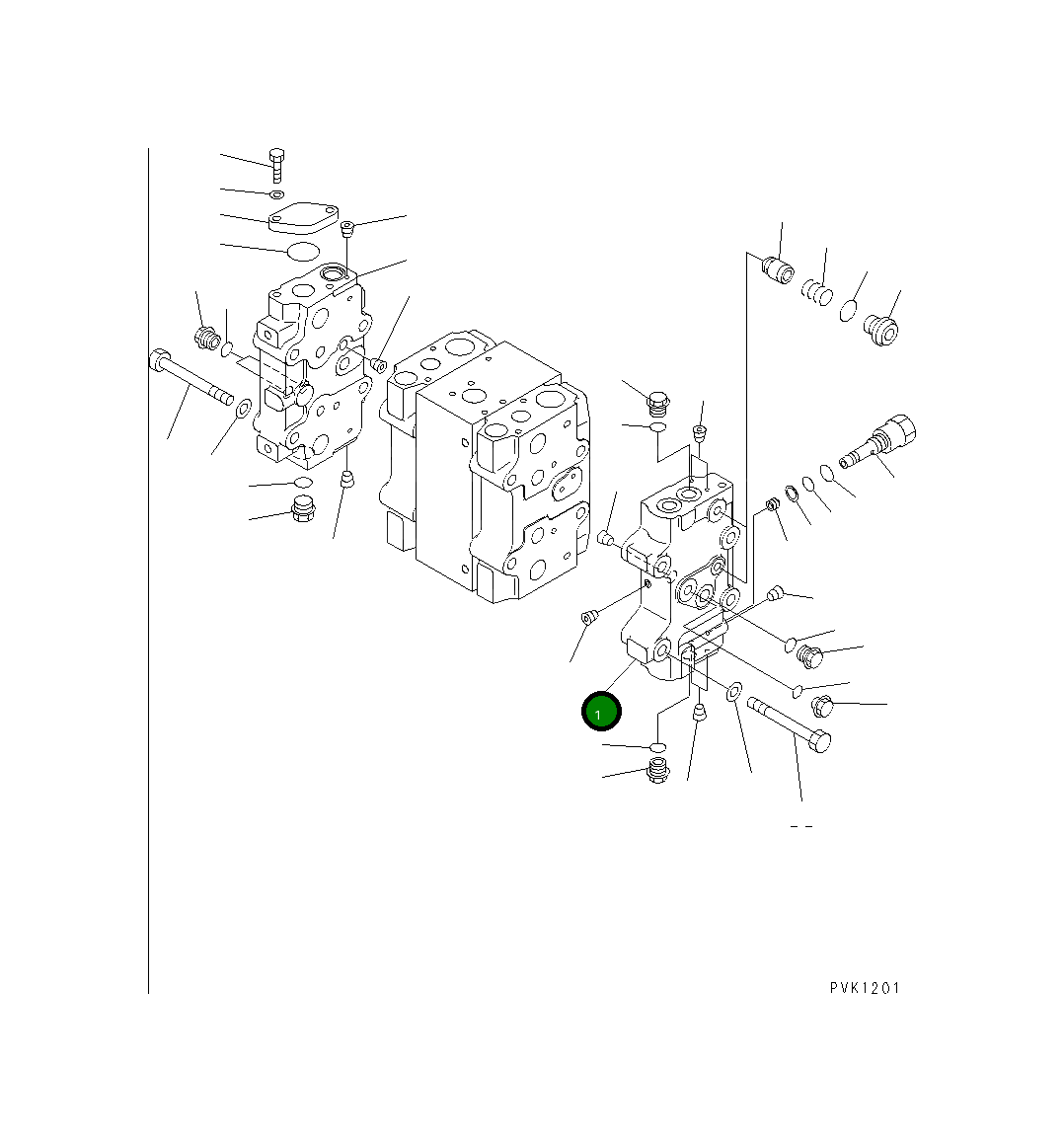 1

PVK1201