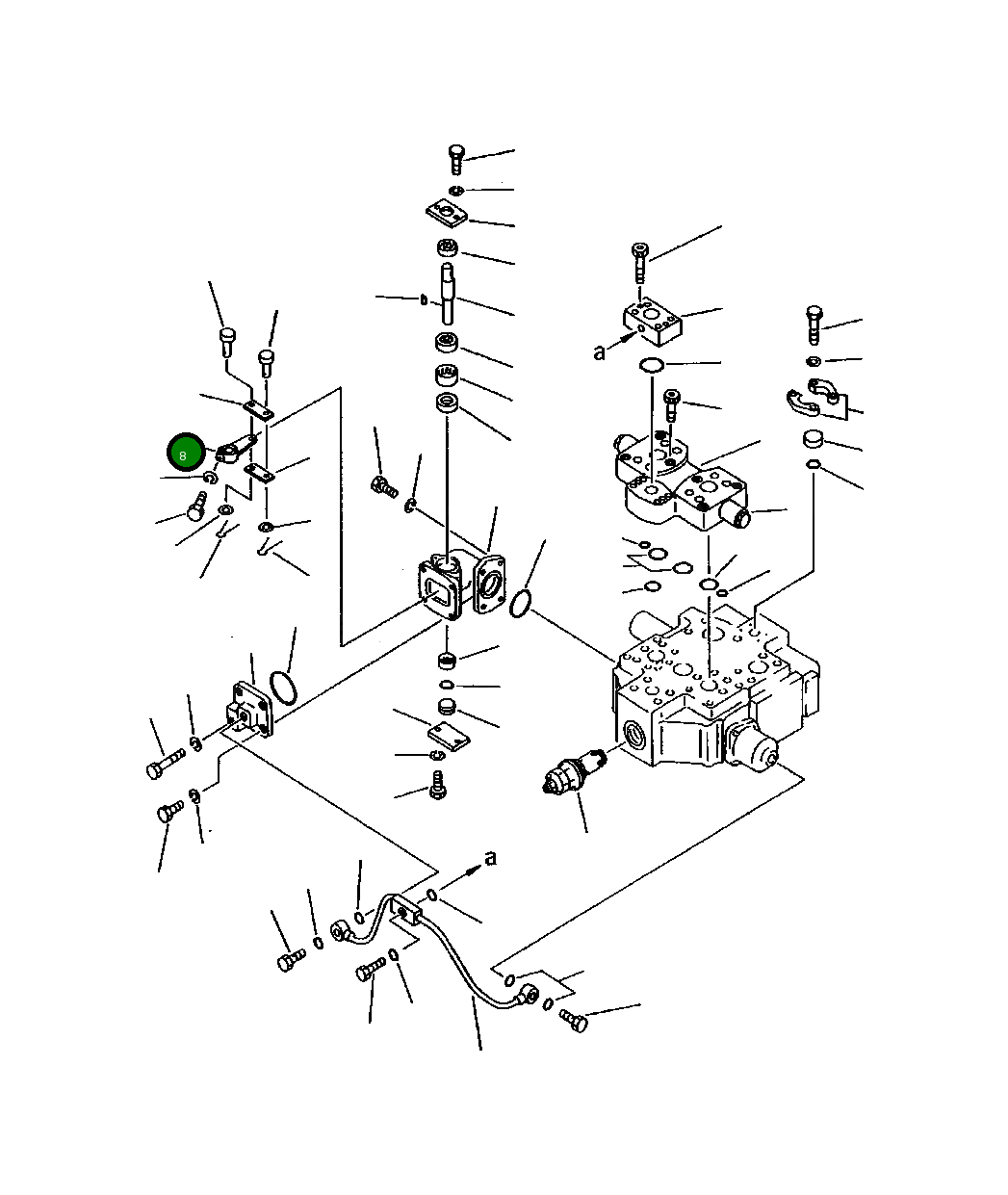 8

a

a