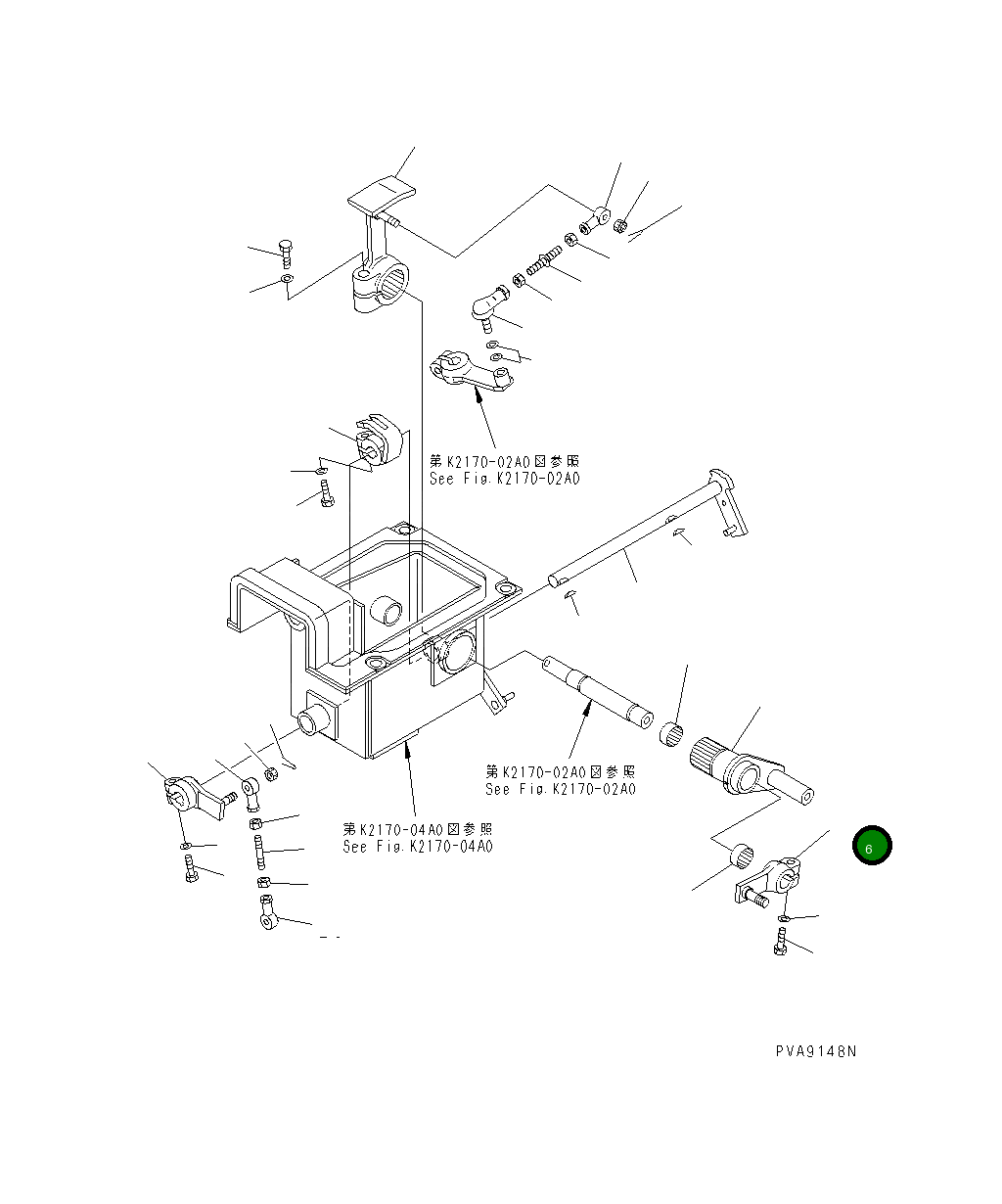 第K2170-02A0図参照
See Fig.K2170-02A0

第K2170-02A0図参照
See Fig.K2170-02A0

第K2170-04A0図参照
See Fig.K2170-04A0

6

PVA9148N