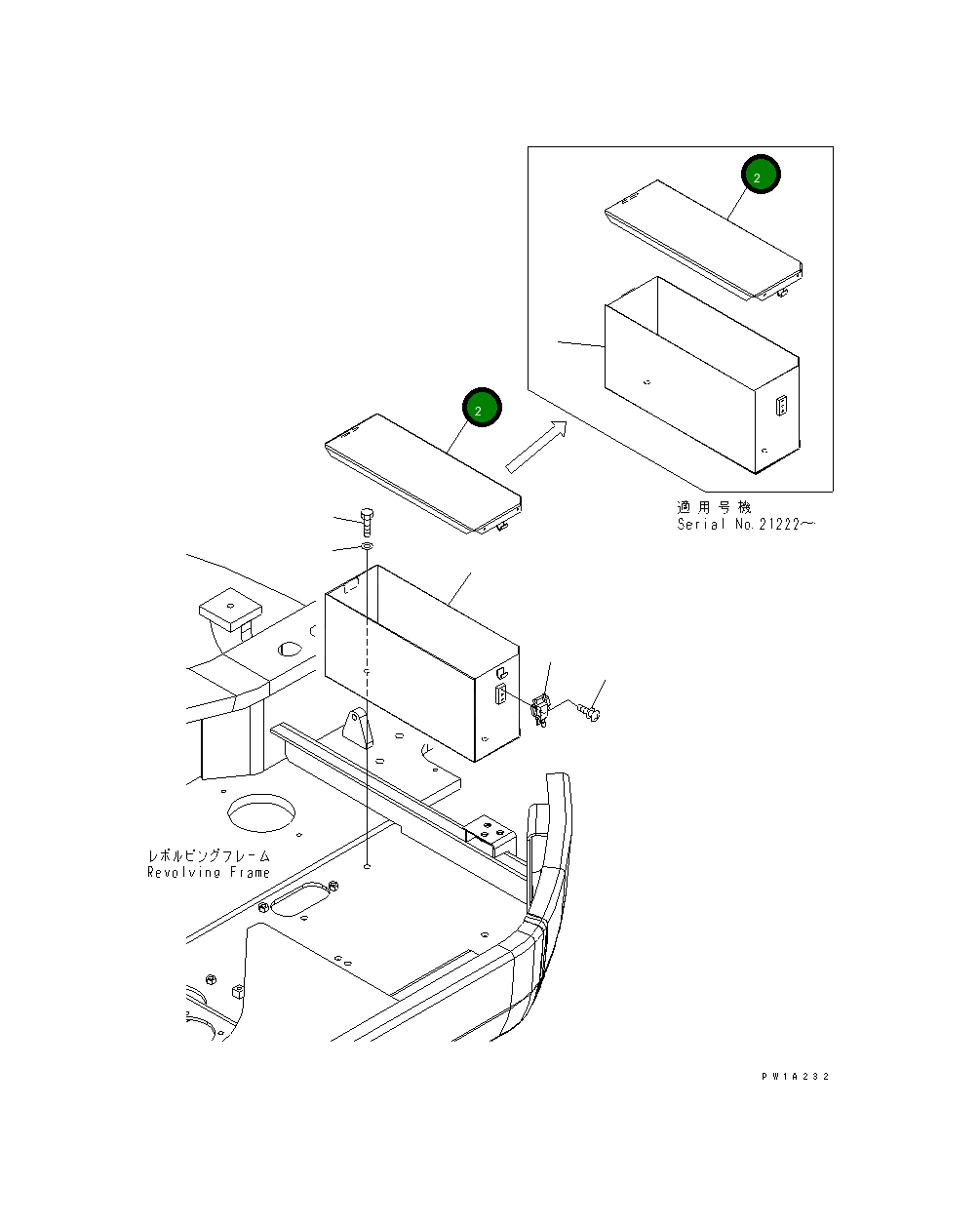 2

2

適用号機
Serial No.21222～

レボルビングフレーム
Revolving Frame

PW1A232