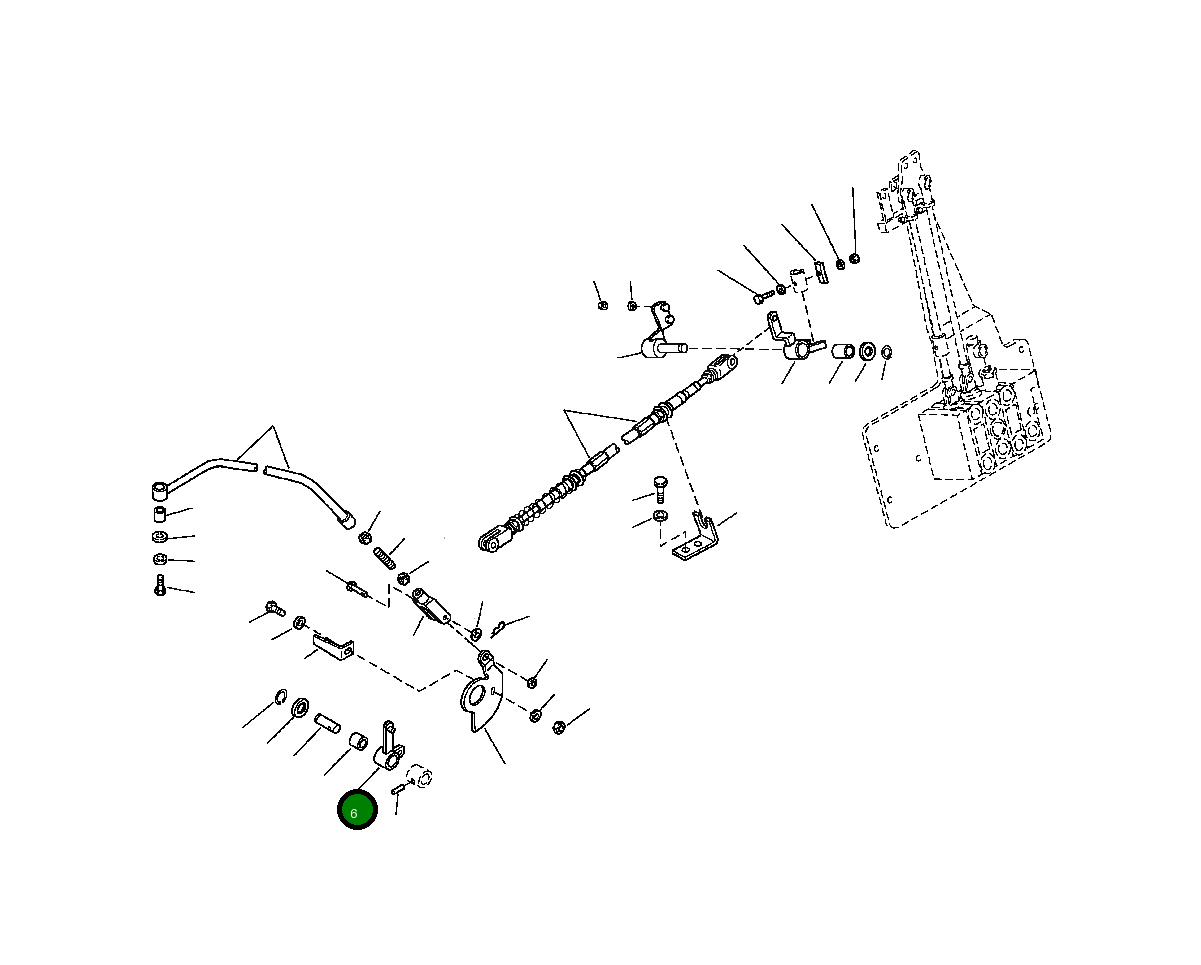 6