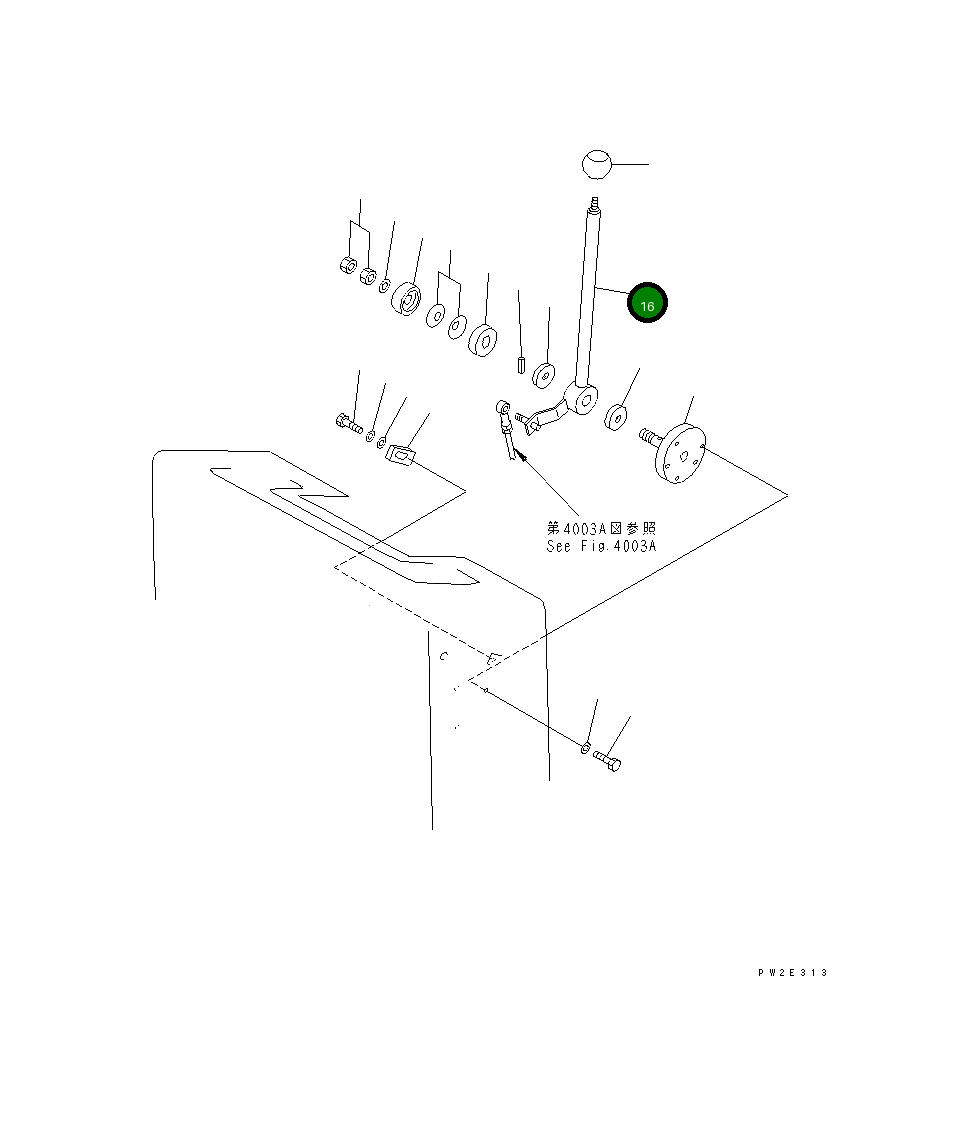 16

第4003A図参照
See Fig.4003A

PW2E313