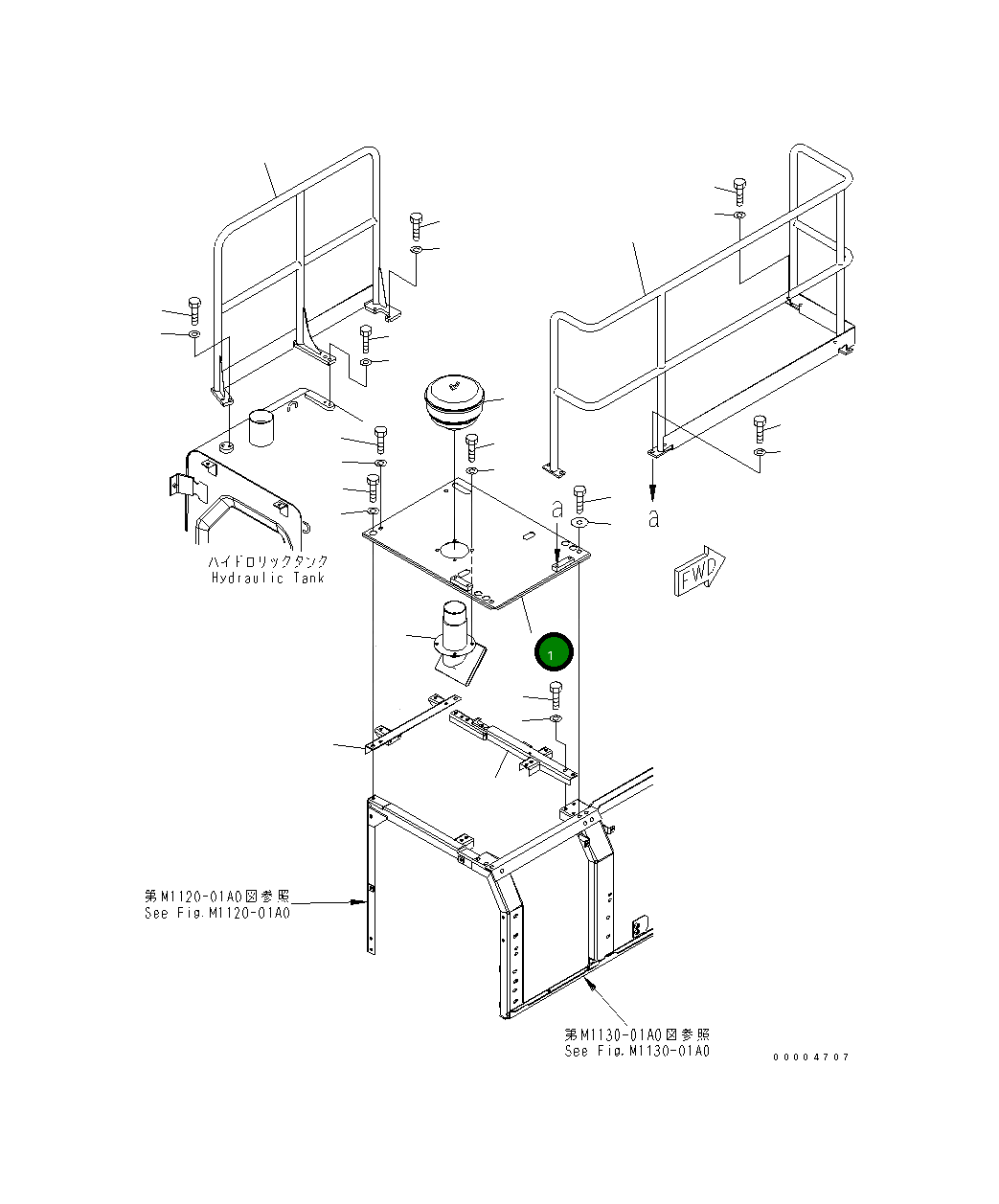 a

a

FWD

ハイドロリックタンク
Hydraulic Tank

1

第M1120-01A0図参照
See Fig.M1120-01A0

第M1130-01A0図参照
See Fig.M1130-01A0

00004707