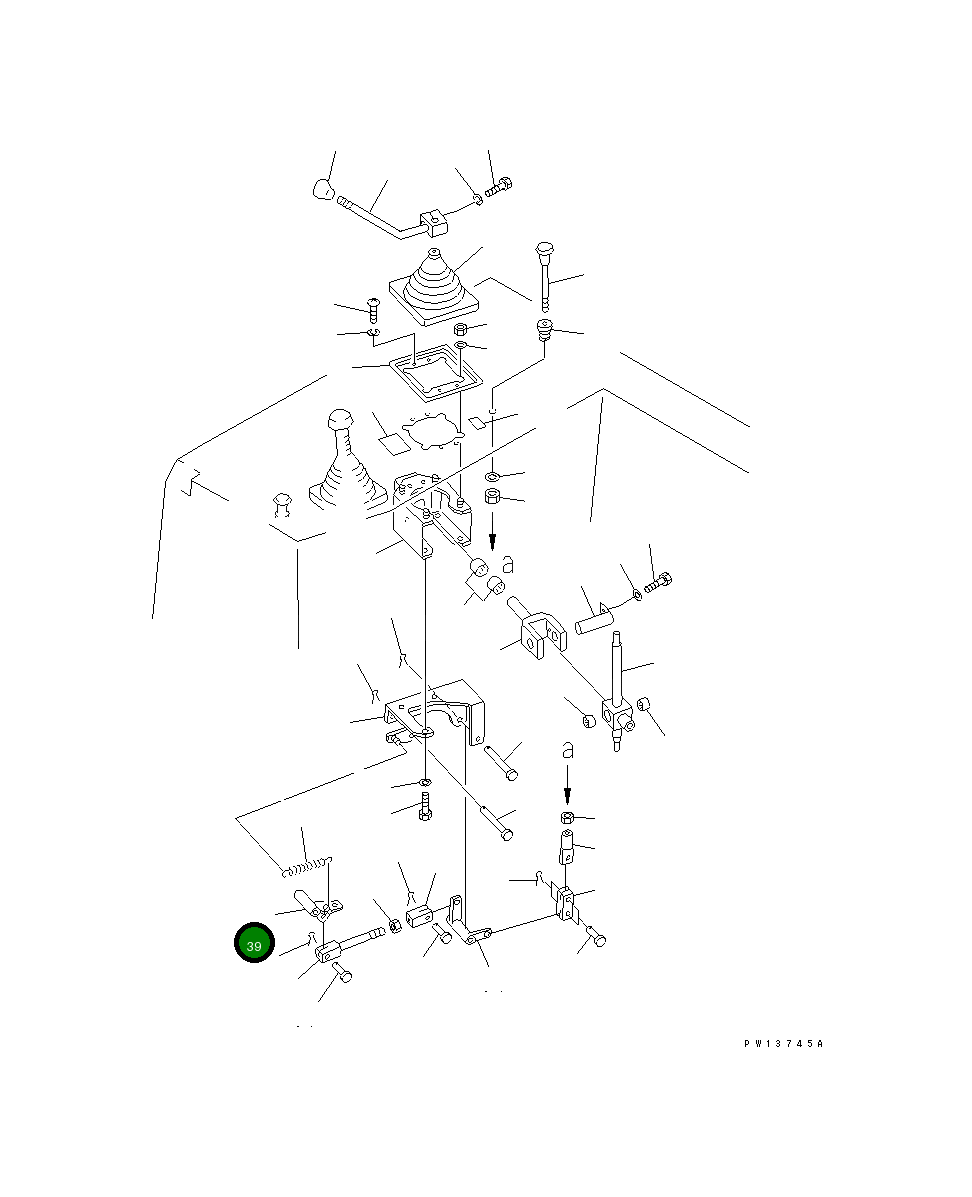 a

a

39

PW13745A