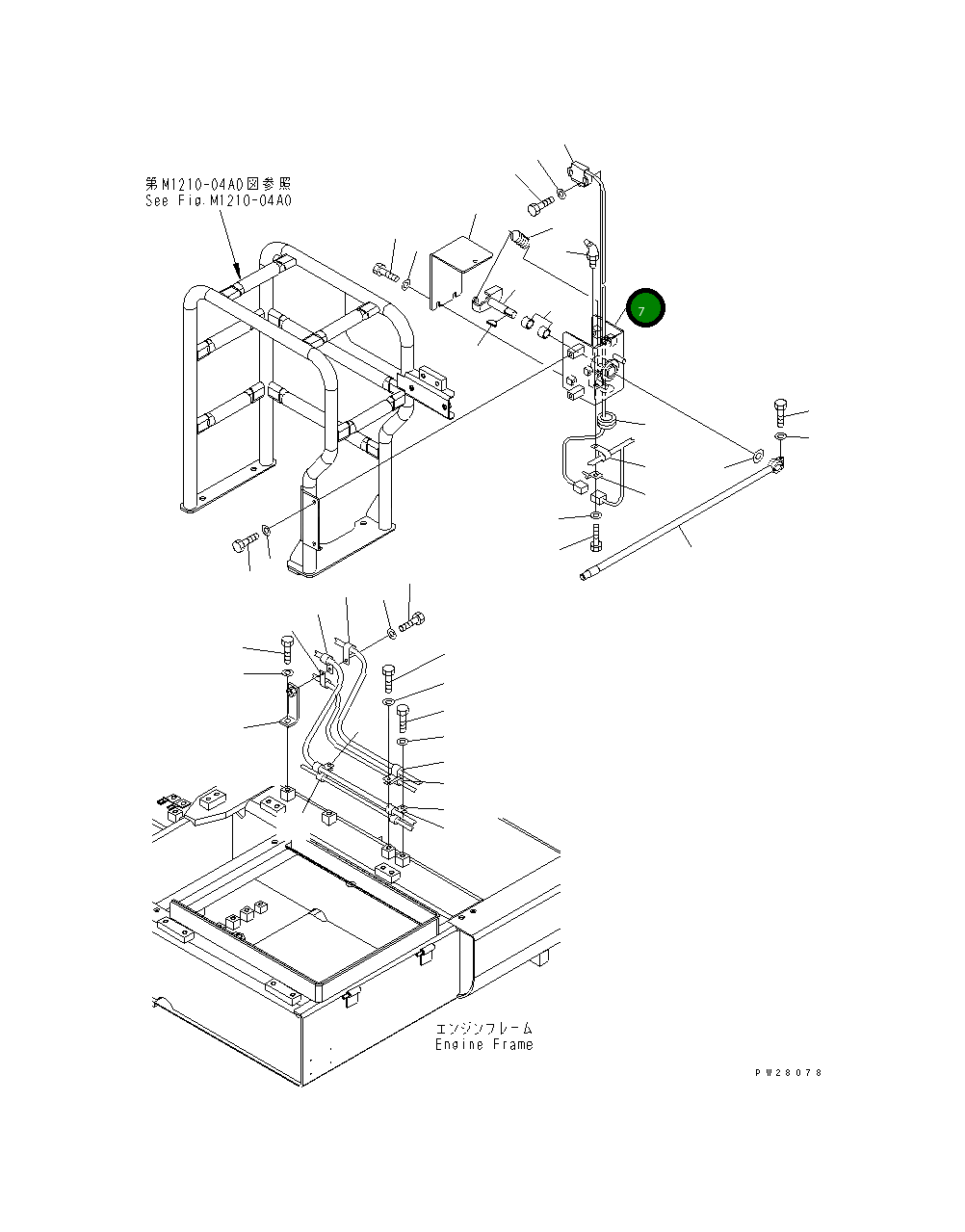 第M1210-04A0図参照
See Fig.M1210-04A0

7

エンジンフレーム
Engine Frame

PW28078