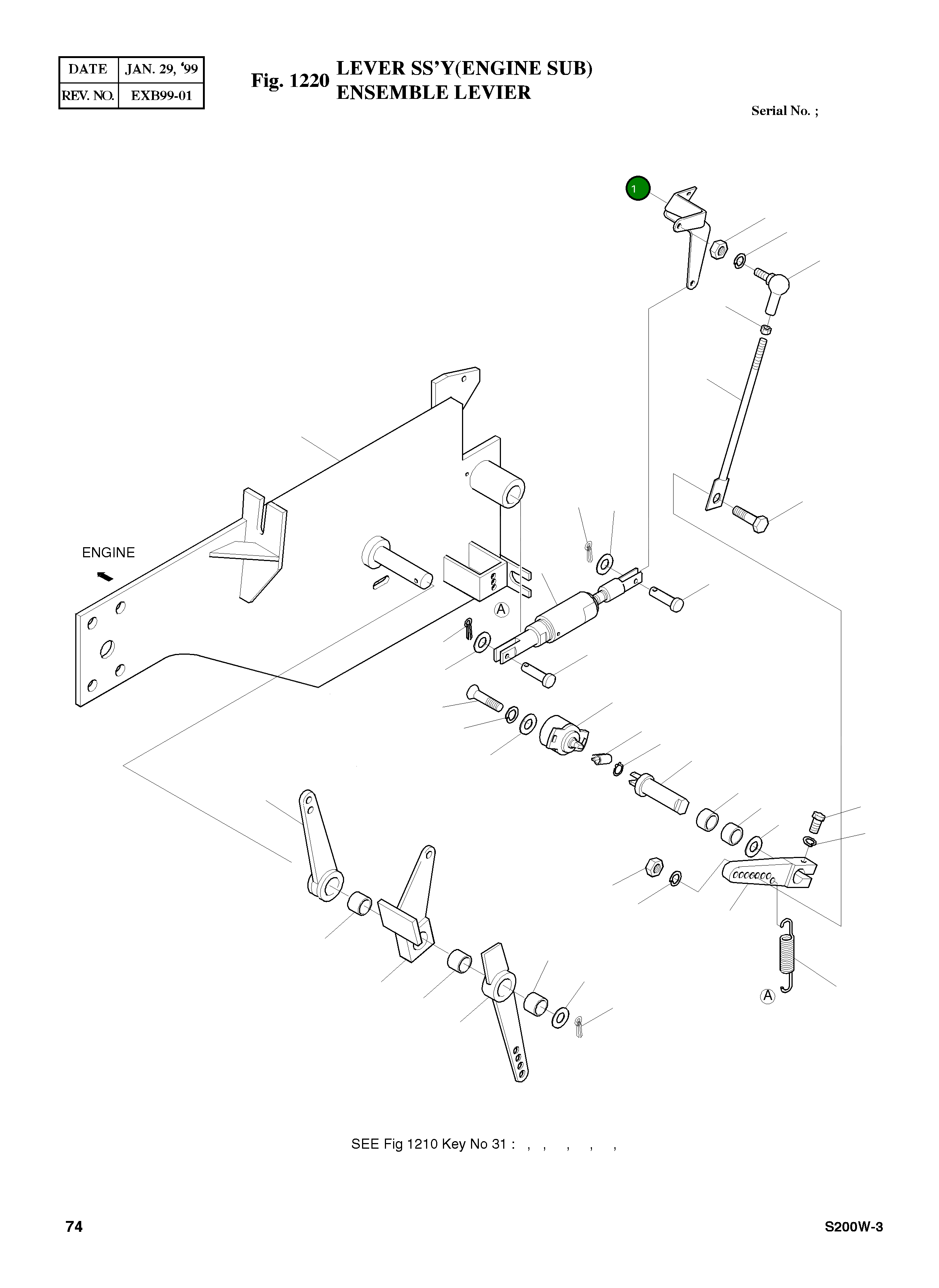 | DATE | JAN. 29, '99 |
|---|---|
| REV. NO. | EXB99-01 |

Fig. 1220 LEVER SS'Y(ENGINE SUB)
ENSEMBLE LEVIER

Serial No. ;

1

ENGINE

A

A

SEE Fig 1210 Key No 31 : , , , , ,

74

S200W-3