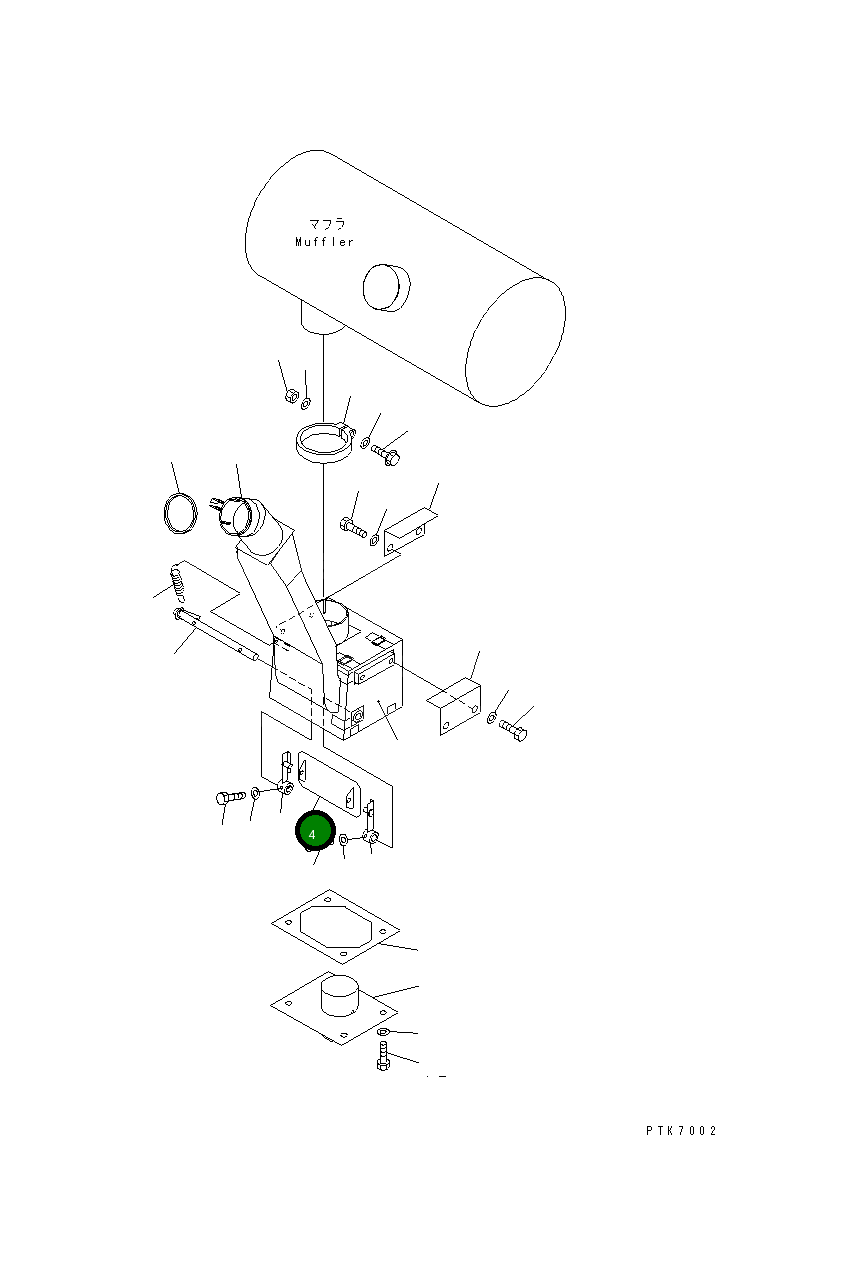 マフラ
Muffler

4

PTK7002