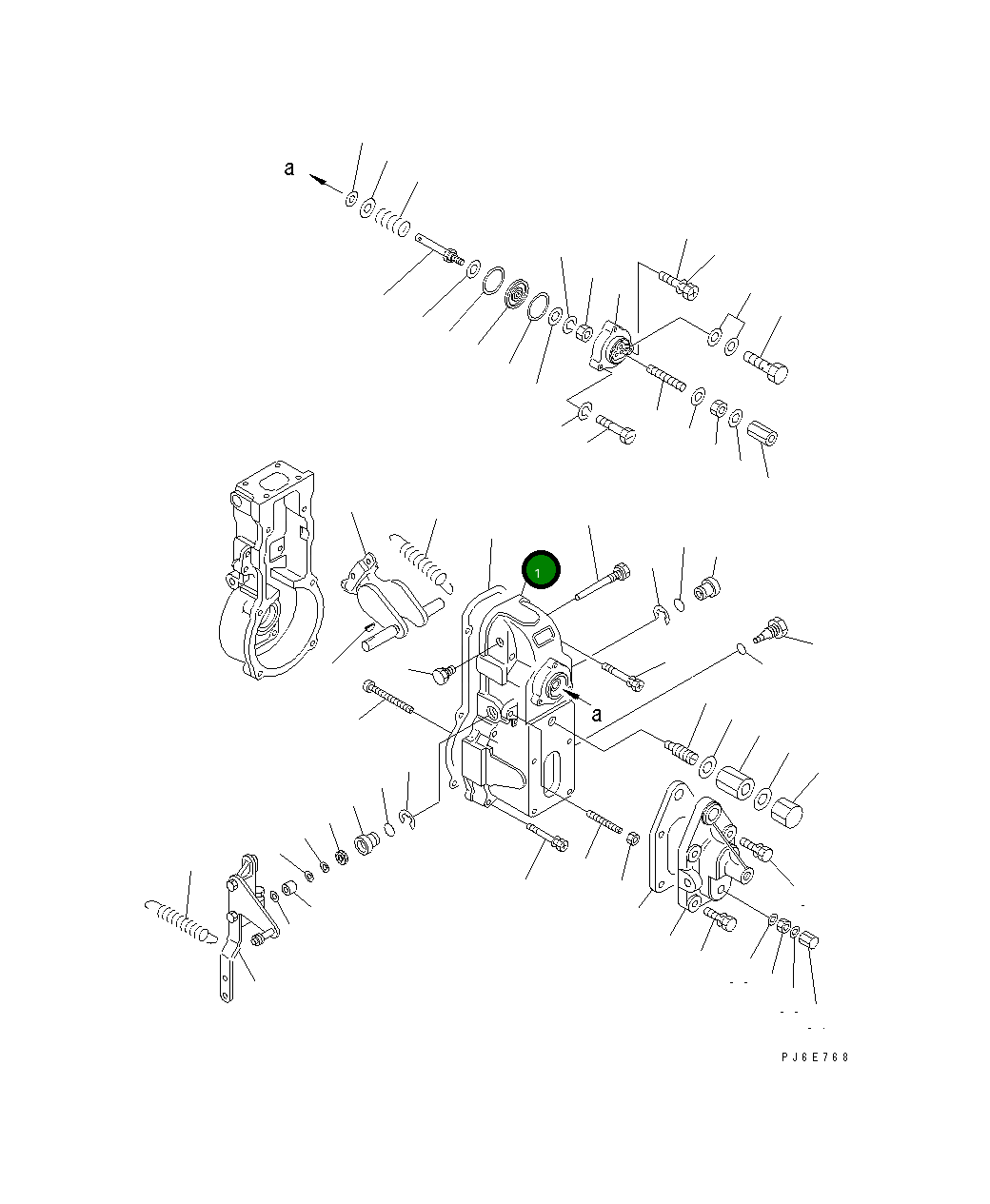 a

1

a

PJ6E768