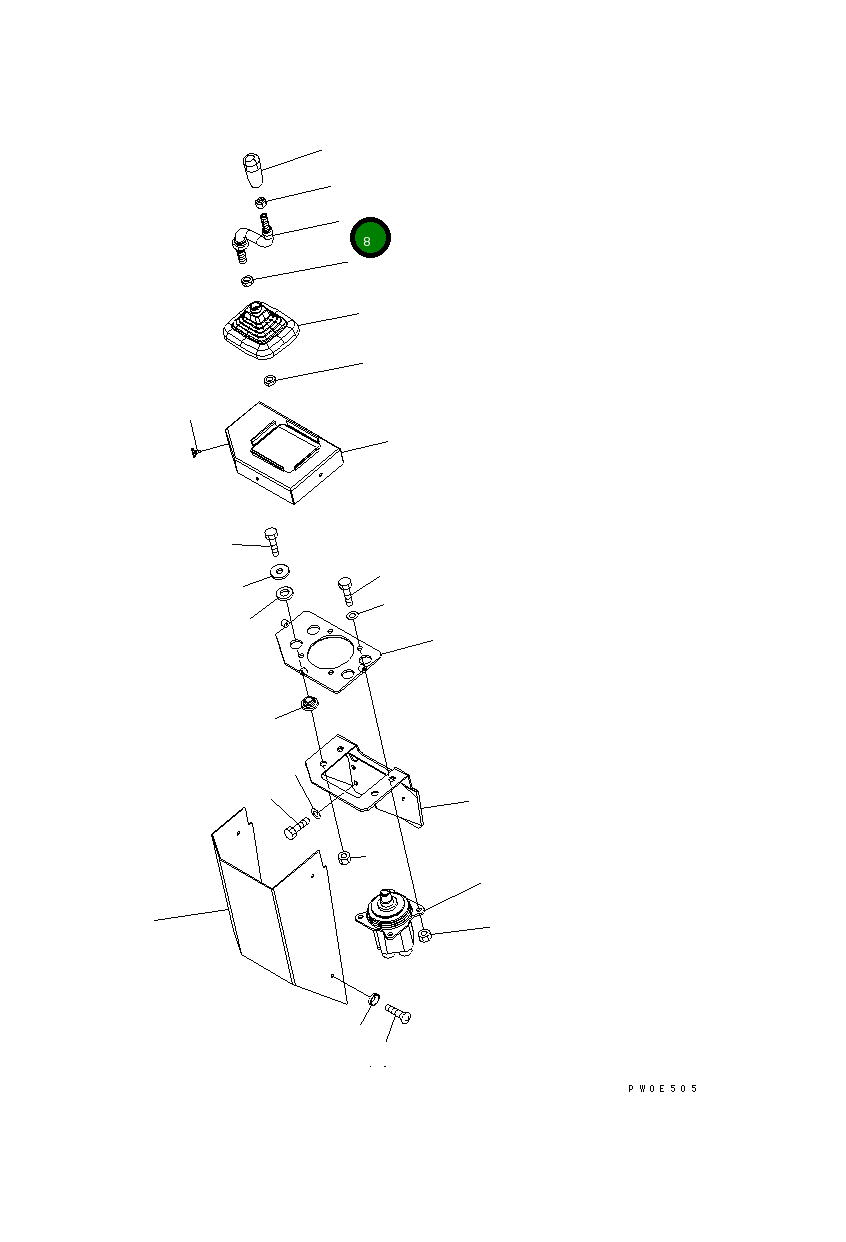 8

PW0E505