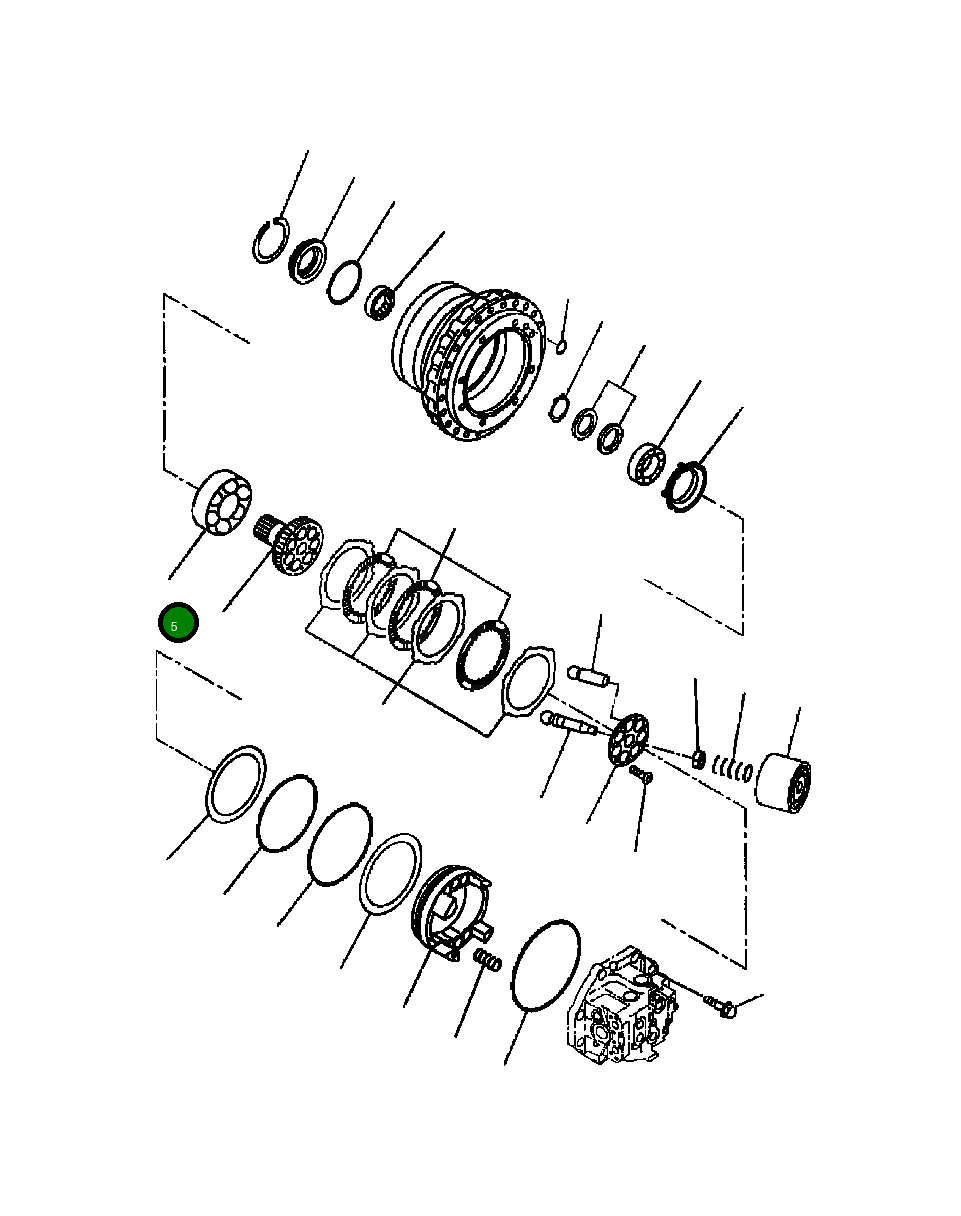 5