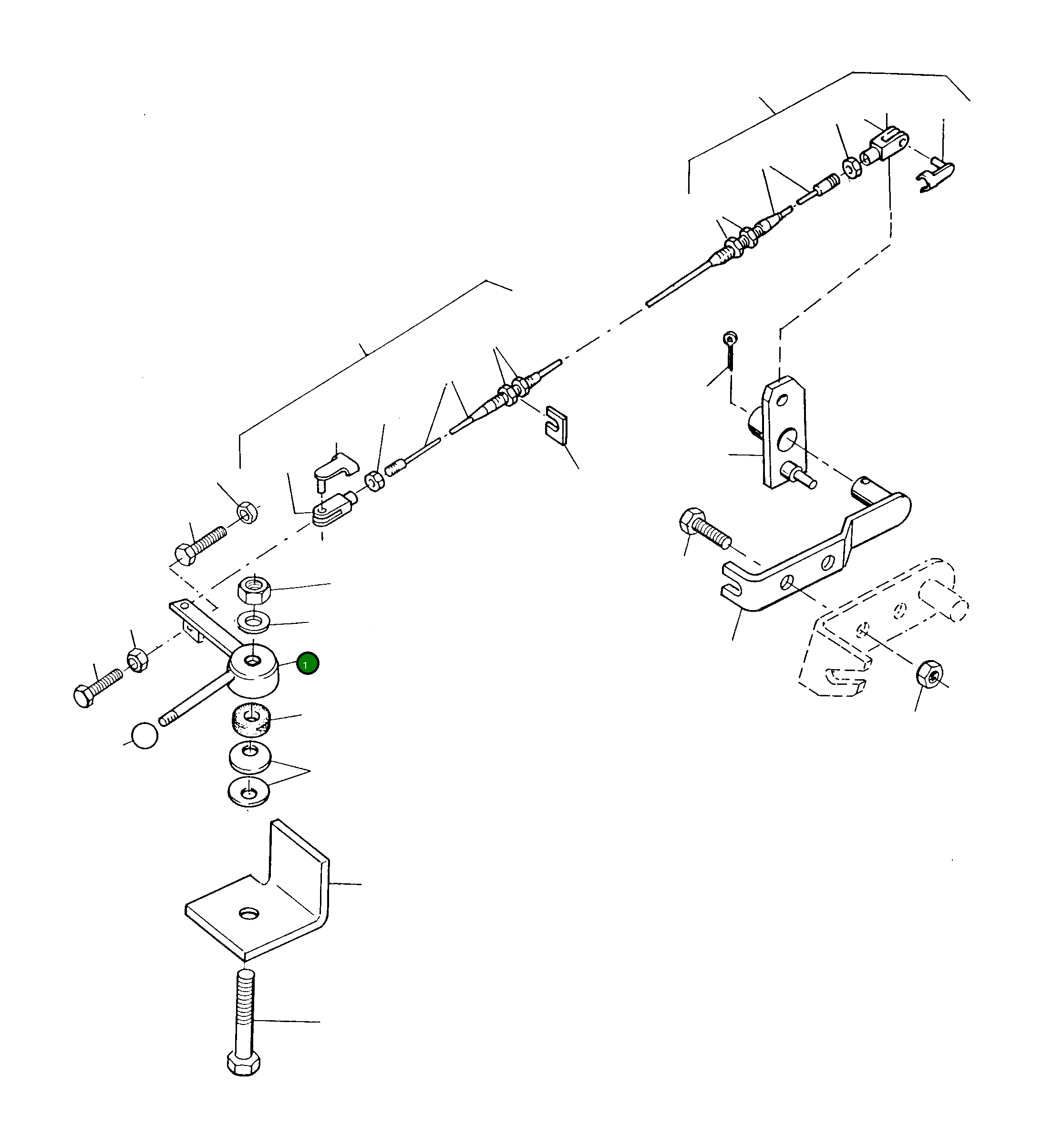 1