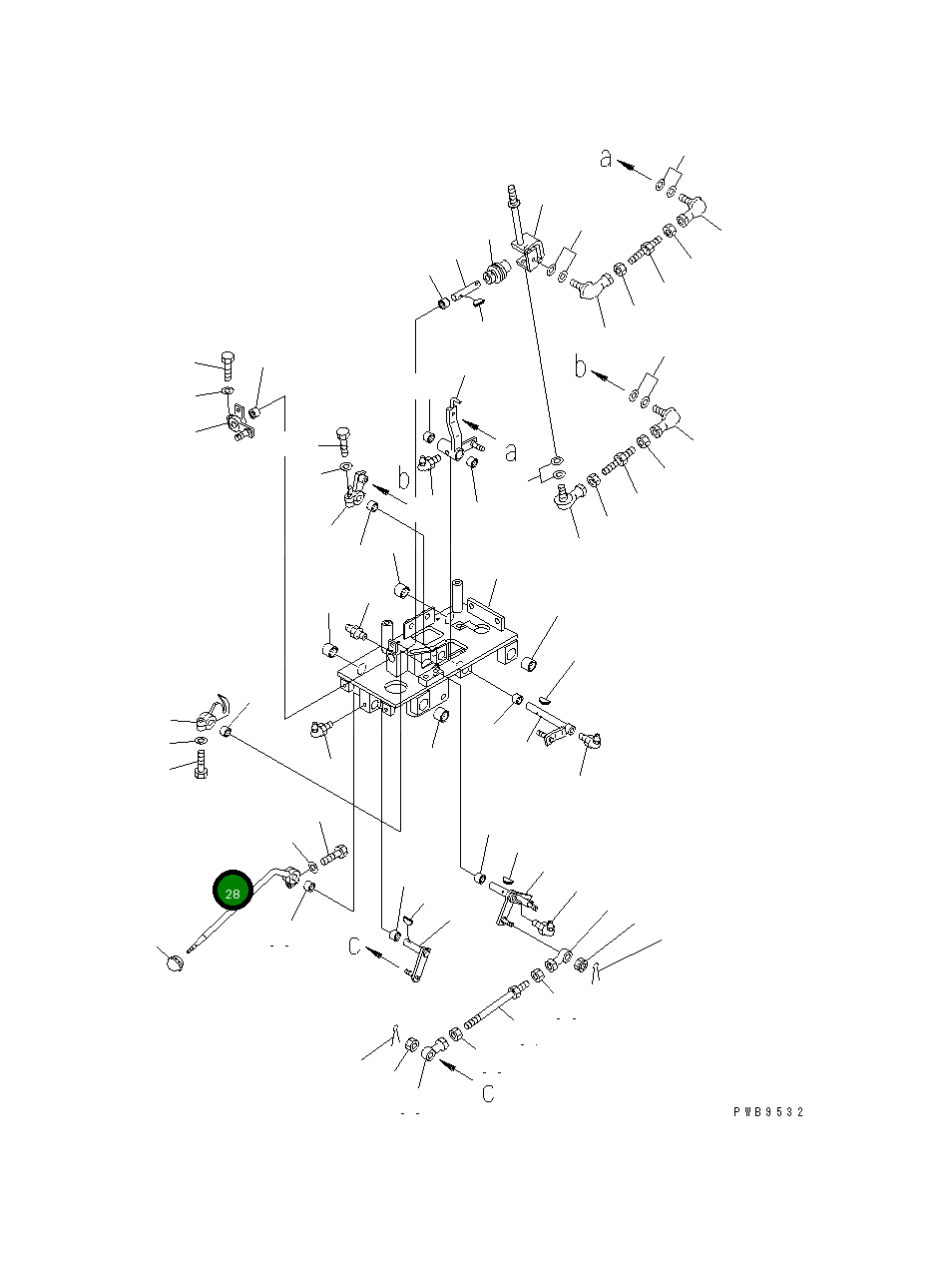 a
b
a
b
28
C
C
PWB9532