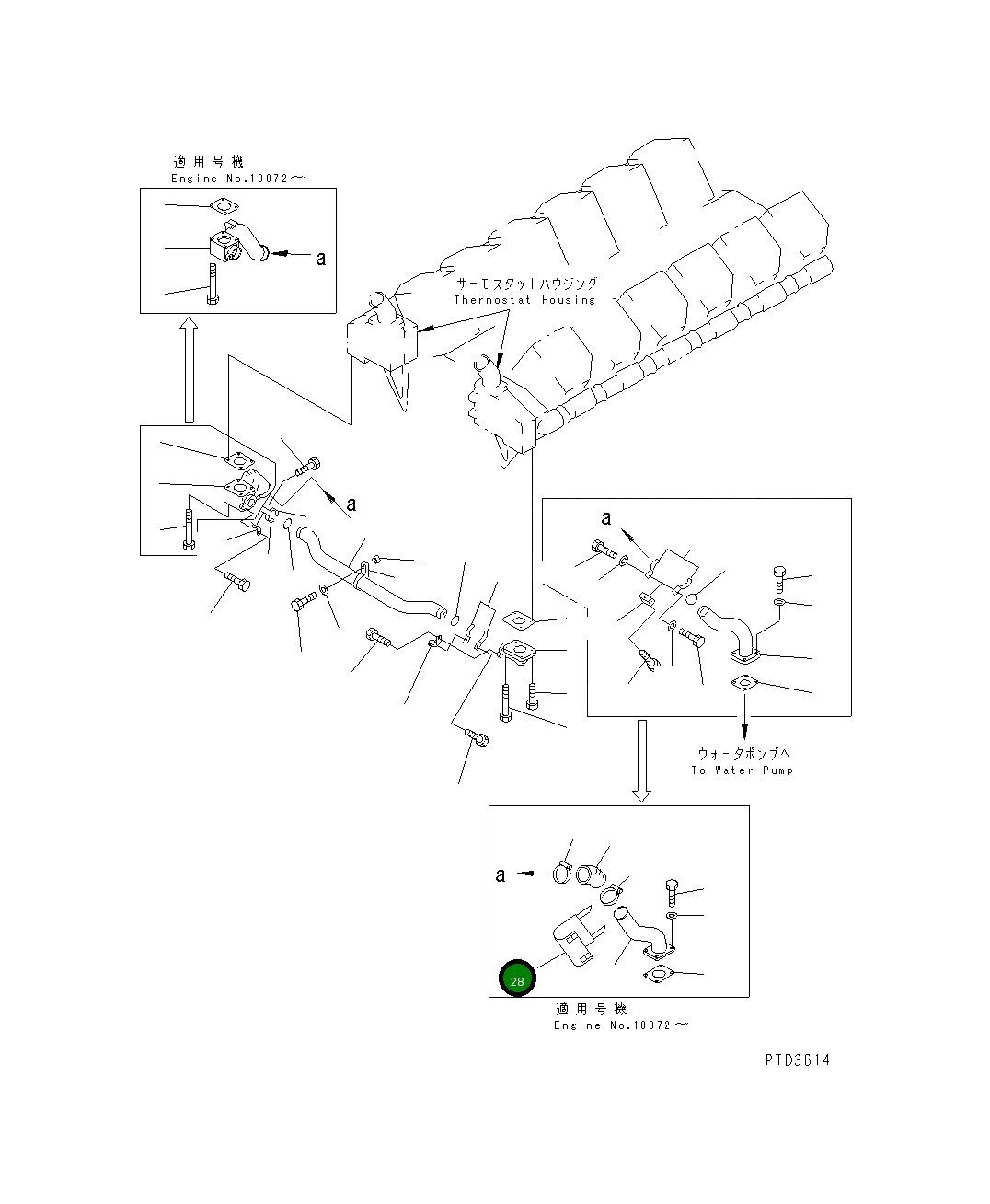 適用号機
Engine No.10072～

a

サーモスタットハウジング
Thermostat Housing

a

a

ウォータポンプへ
To Water Pump

a

28

適用号機
Engine No.10072～

PTD3614