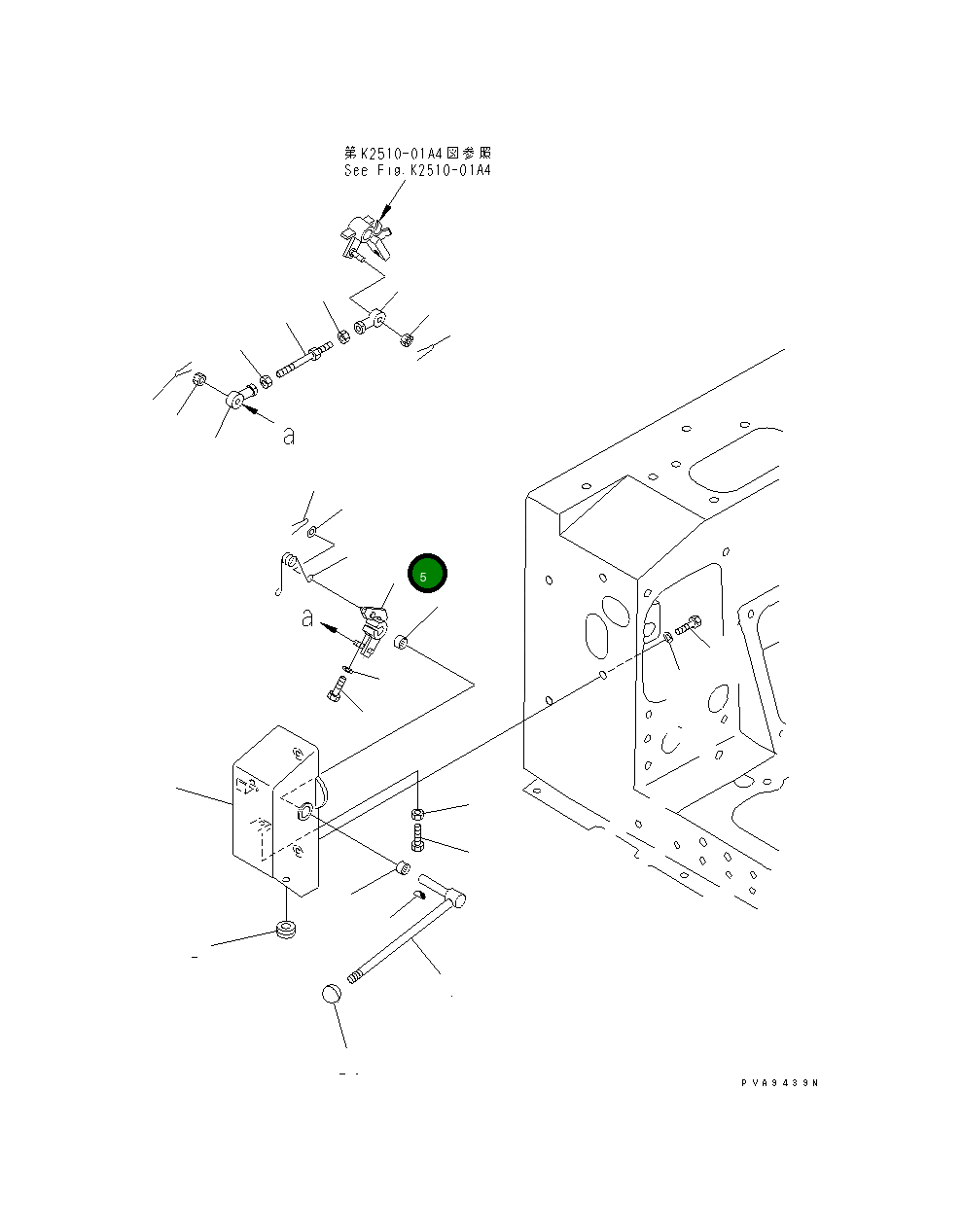 第K2510-01A4図参照
See Fig.K2510-01A4

a

5

a

PVA9439N