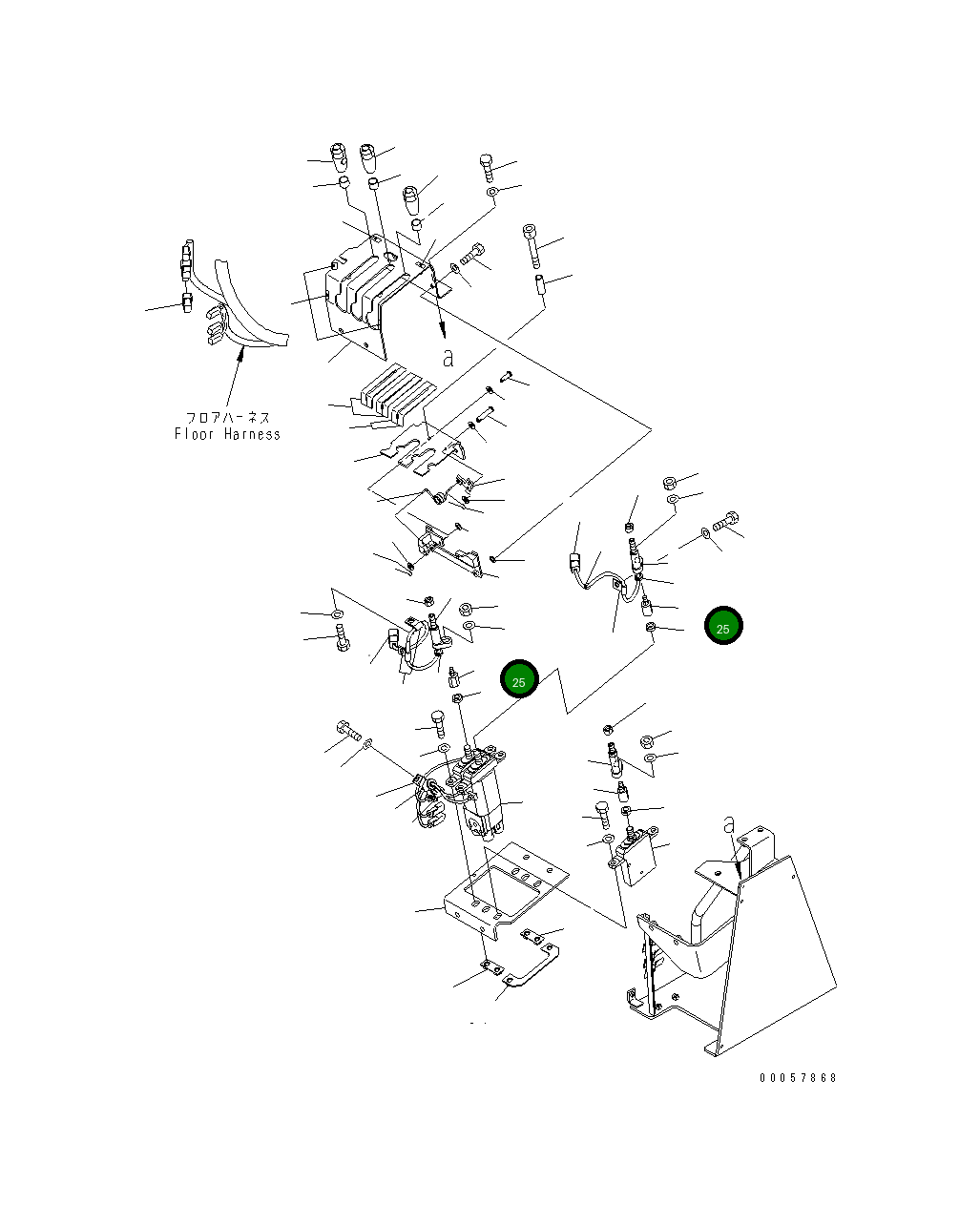 a

フロアハーネス
Floor Harness

25

25

a

00057868