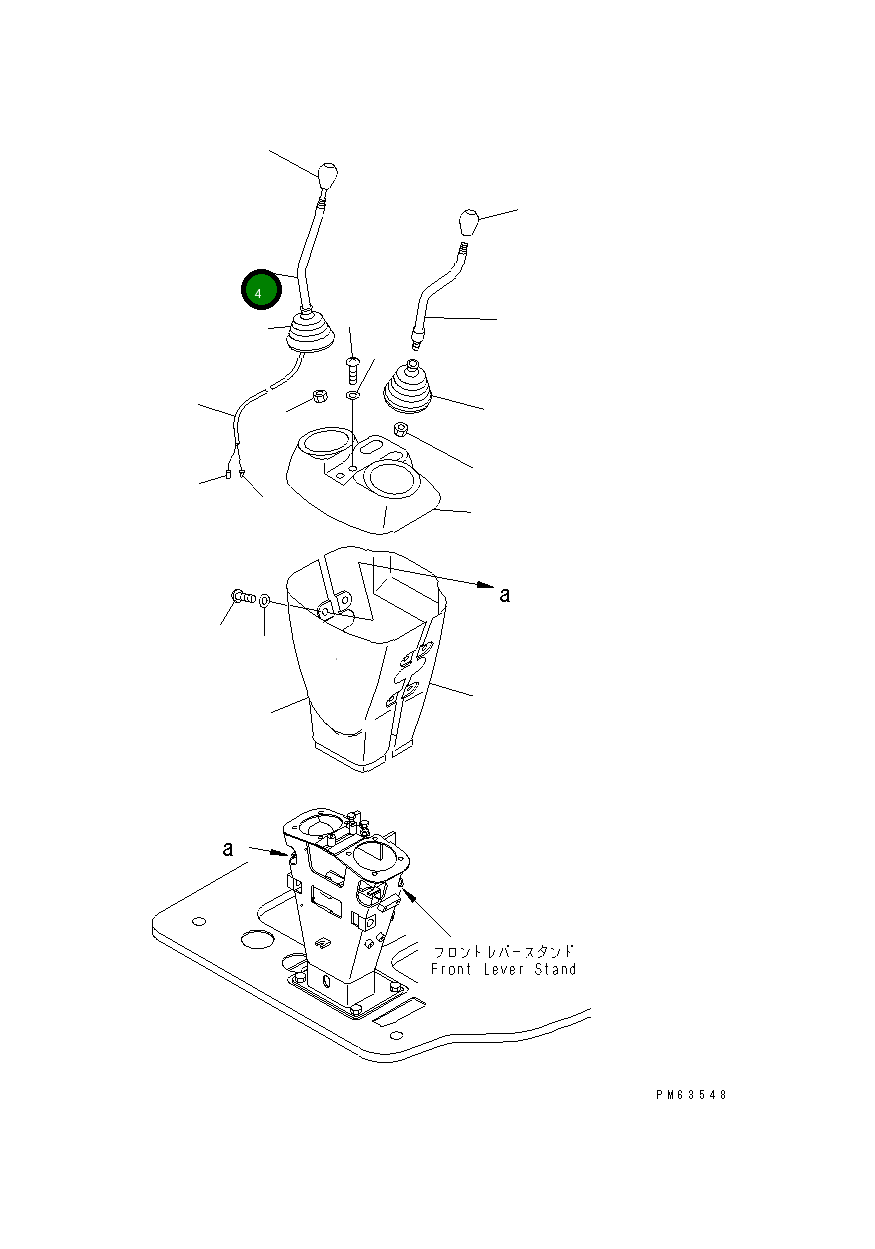 4

a

a

フロントレバースタンド
Front Lever Stand

PM63548