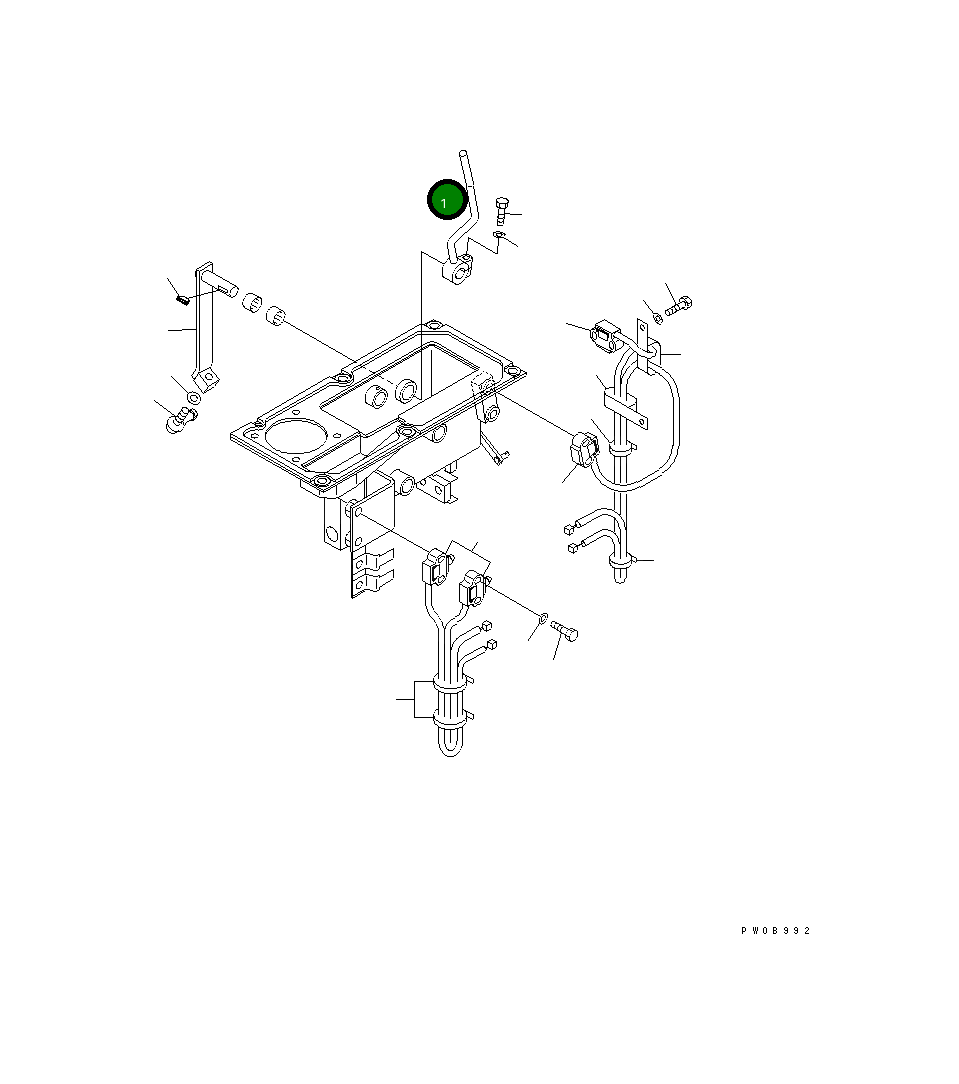 1

PW0B992