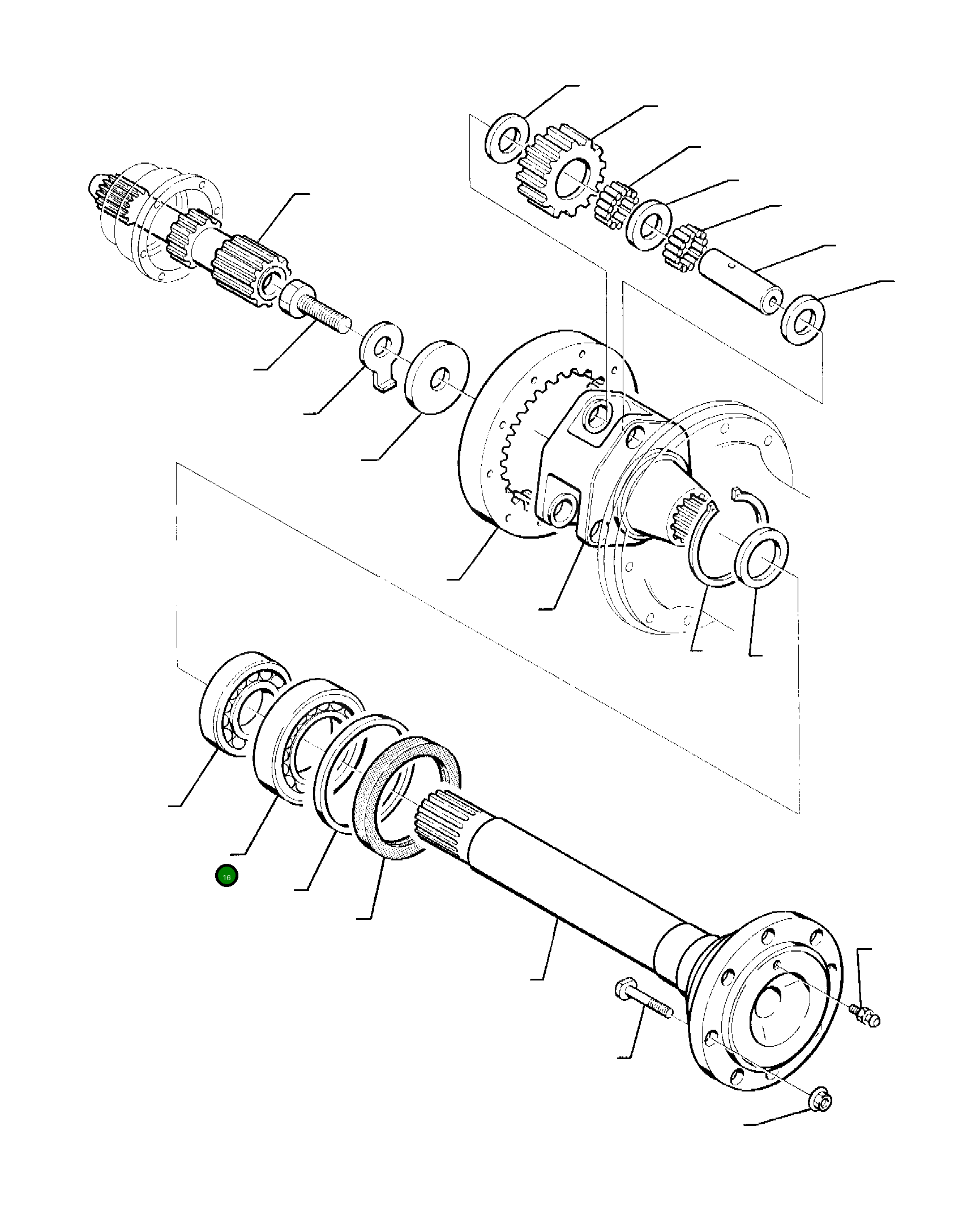 16