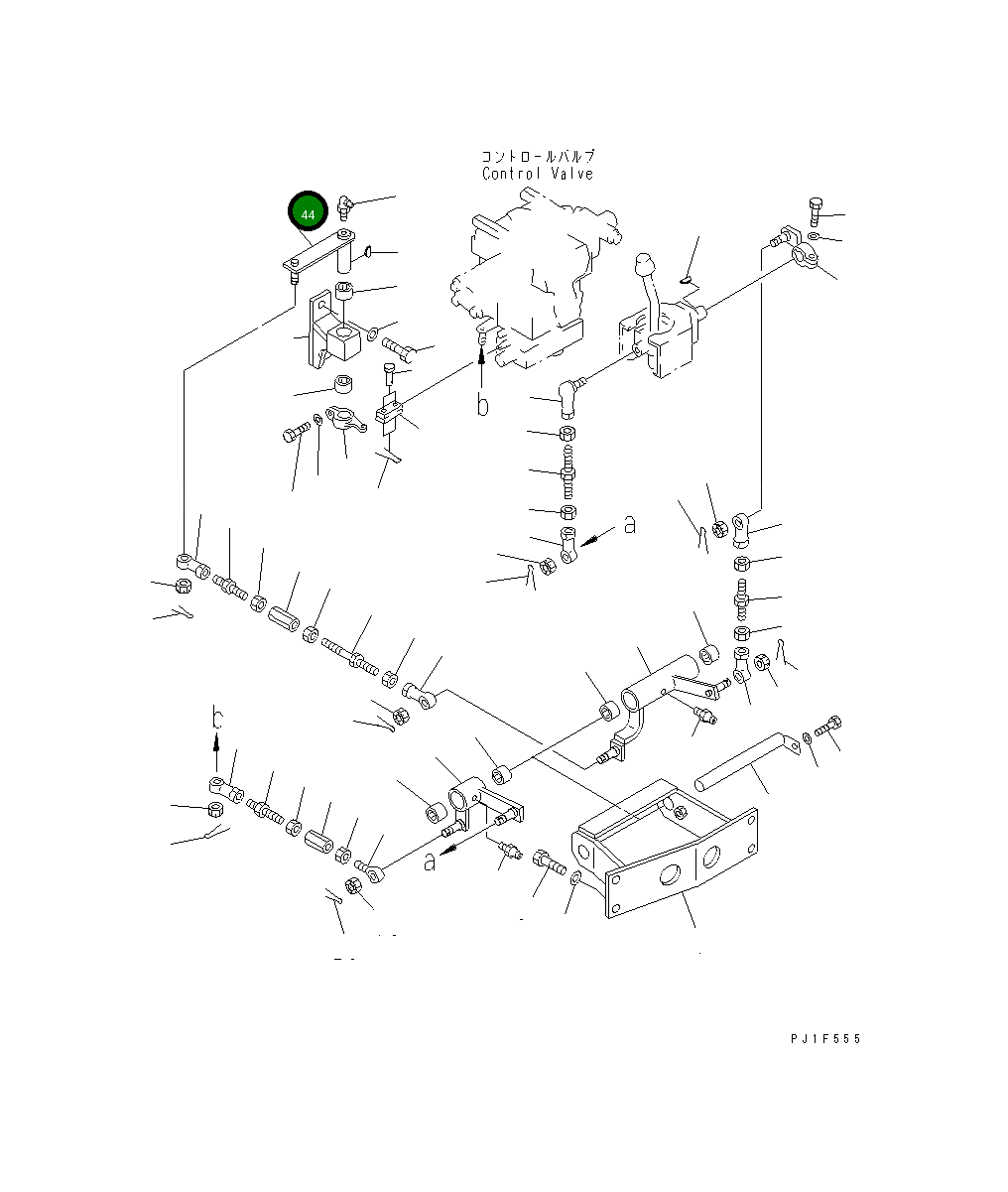 コントロールバルブ
Control Valve

44

b

a

b

a

PJ1F555