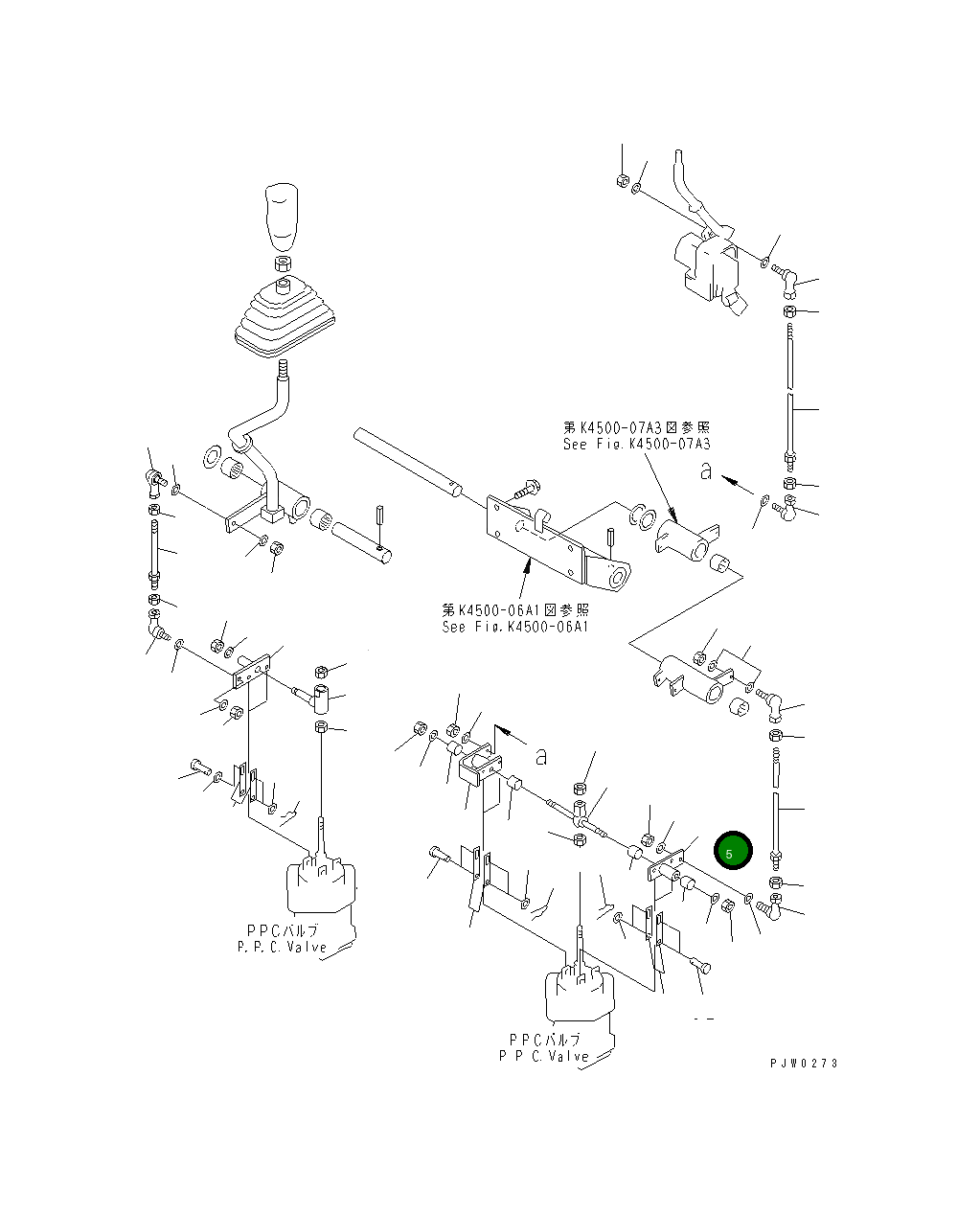 第K4500-07A3図参照
See Fig.K4500-07A3

a

第K4500-06A1図参照
See Fig.K4500-06A1

a

5

PPCバルブ
P.P.C.Valve

PPCバルブ
P.P.C.Valve

PJW0273