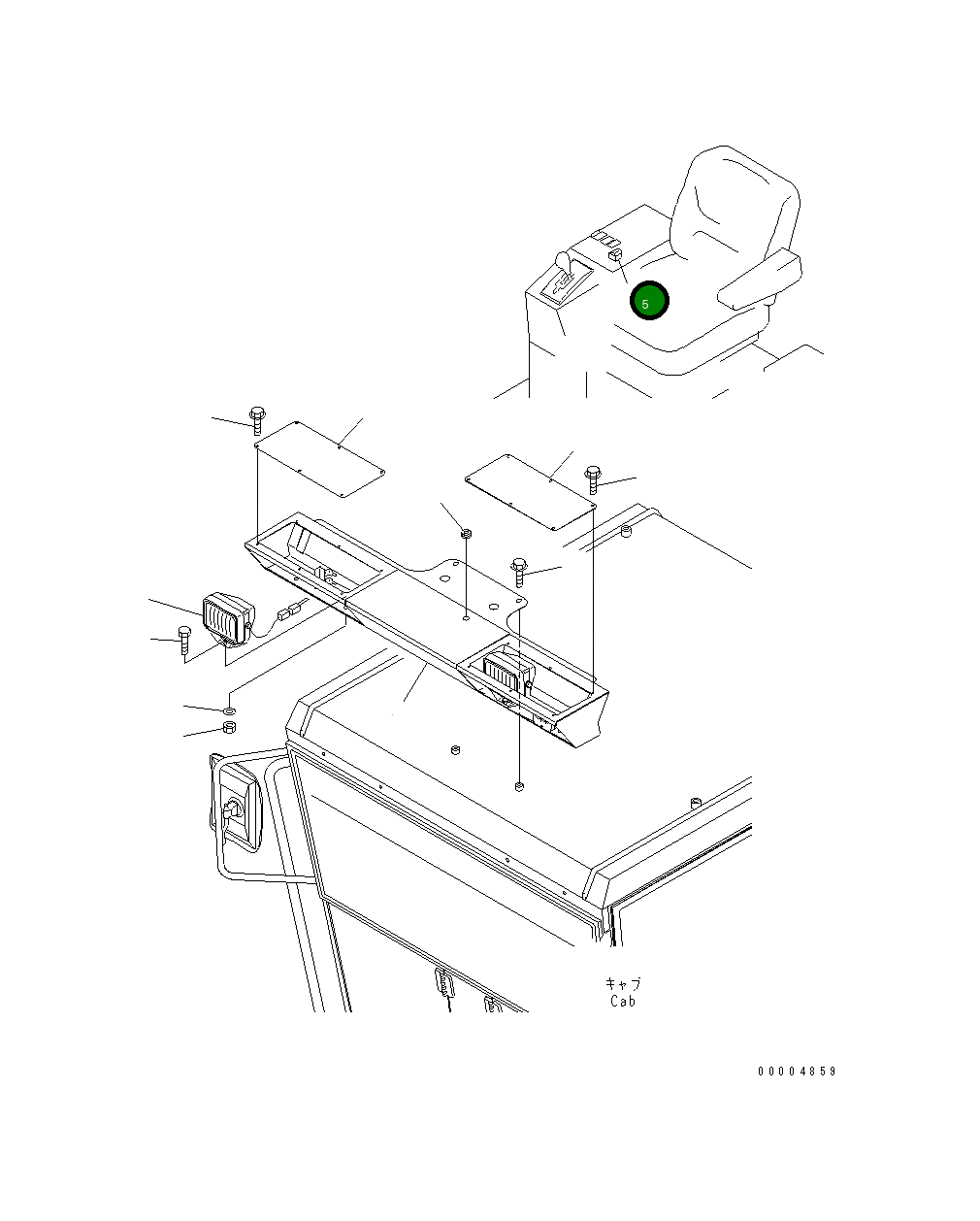 5

キャブ
Cab

00004859