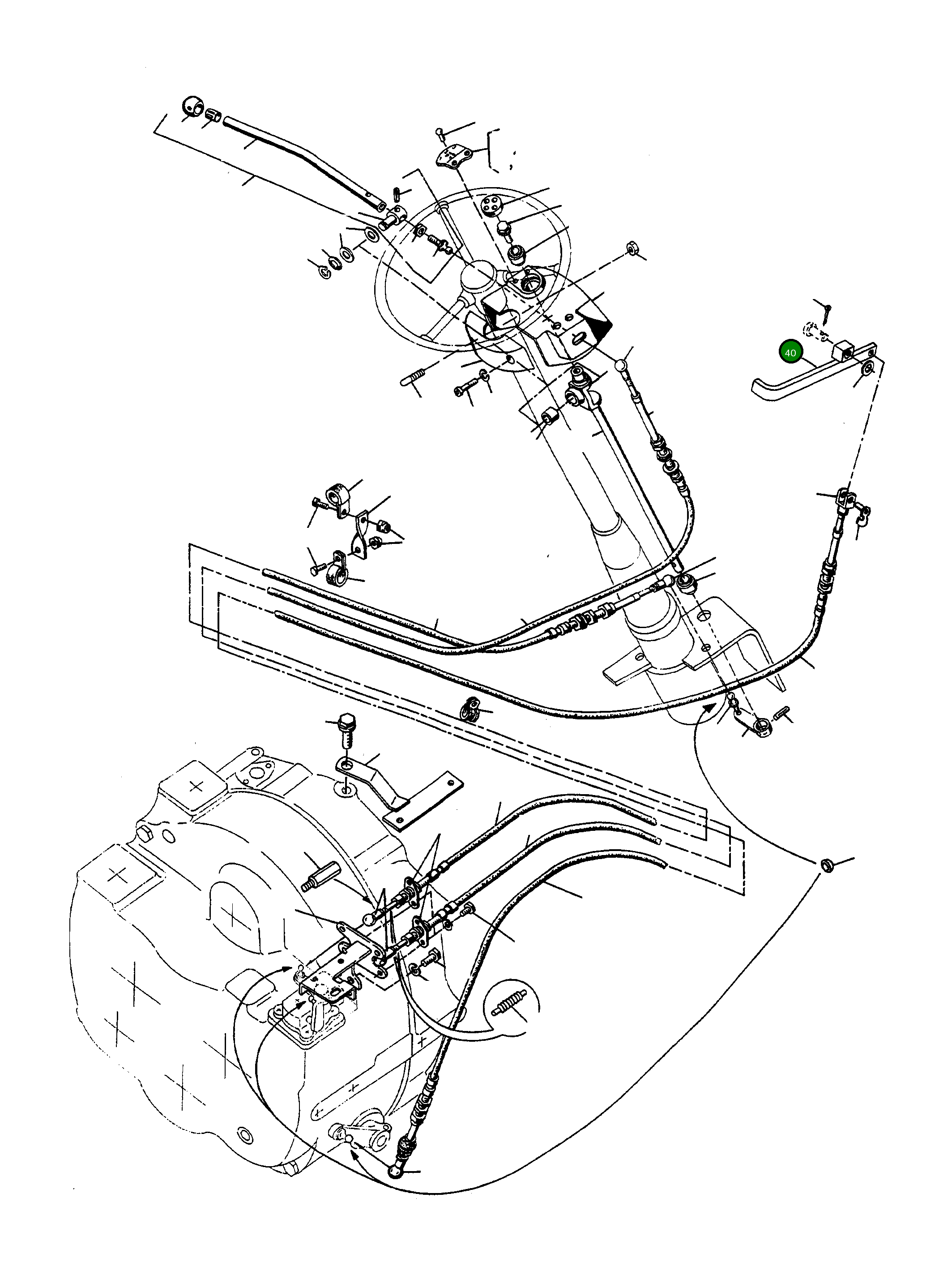 40