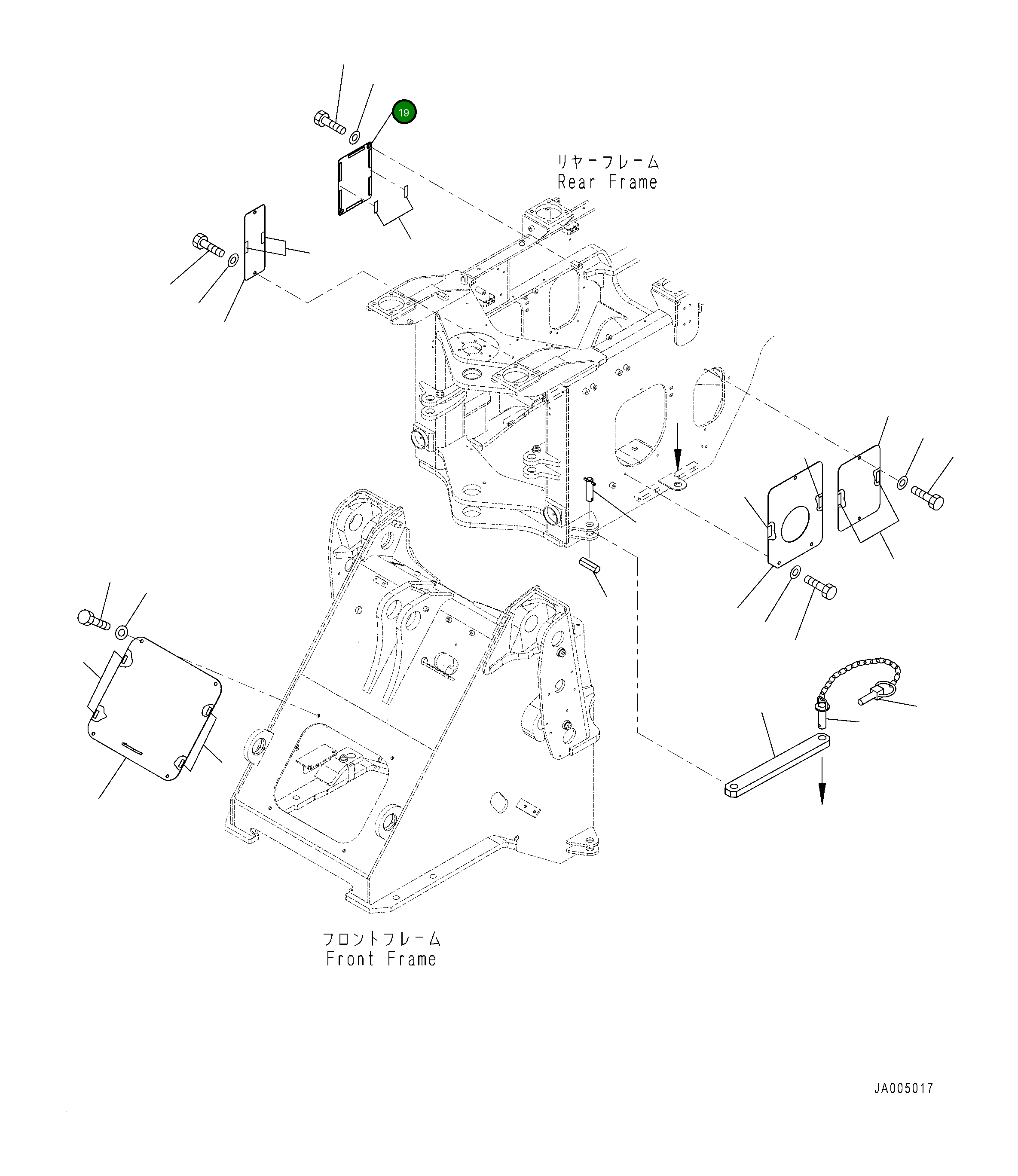 19

リヤーフレーム
Rear Frame

フロントフレーム
Front Frame

JA005017