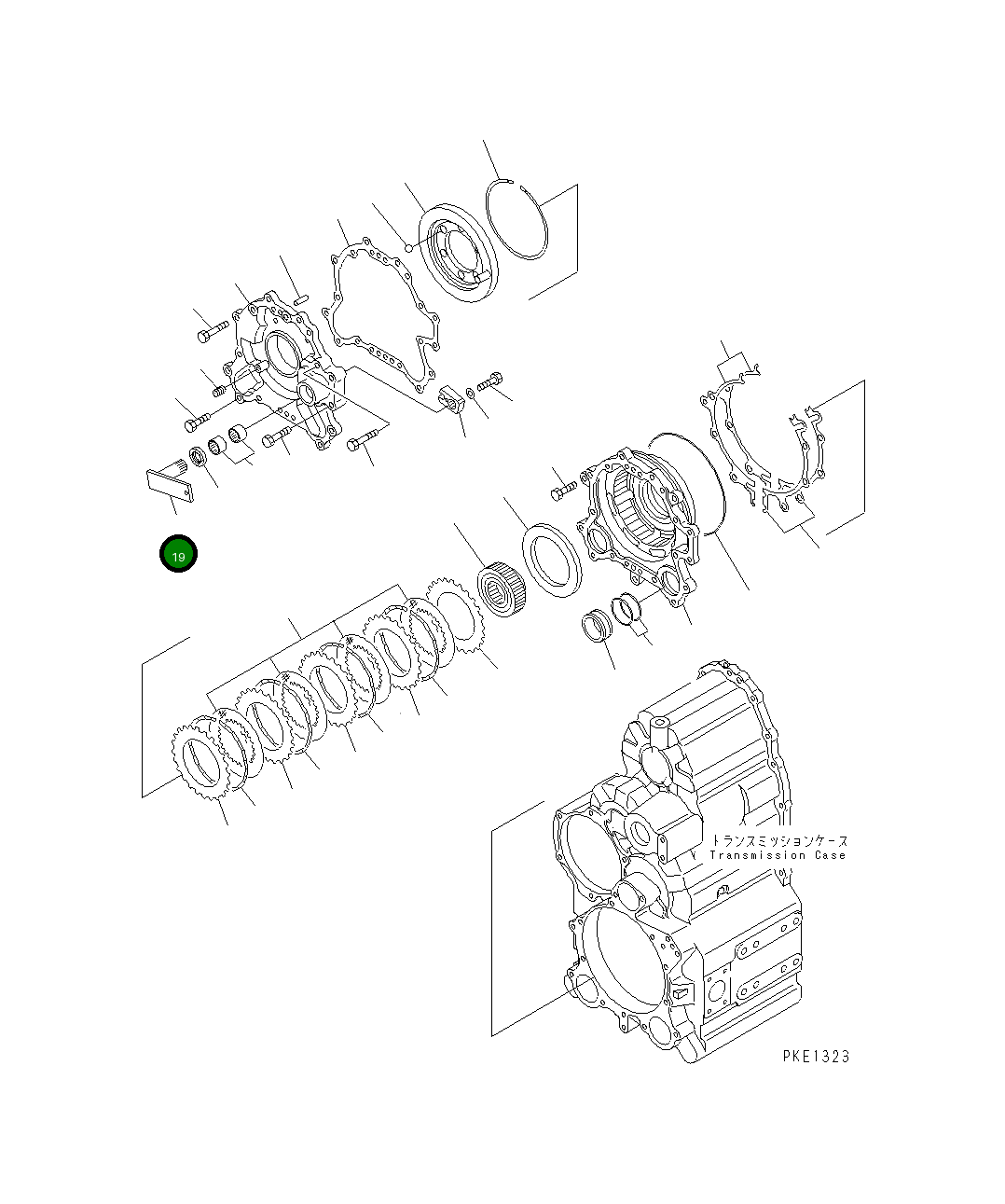 19

トランスミッションケース
Transmission Case

PKE1323