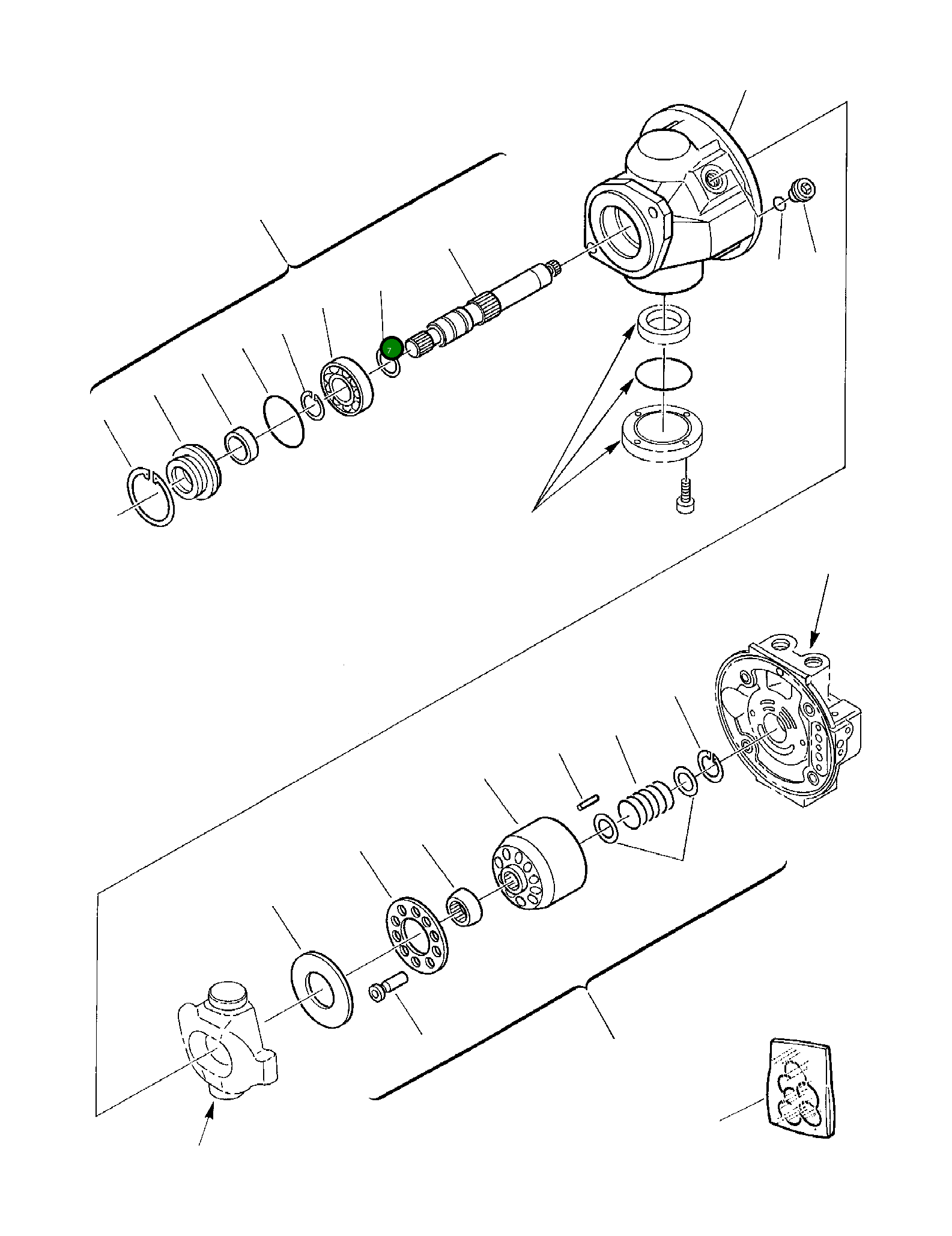 7