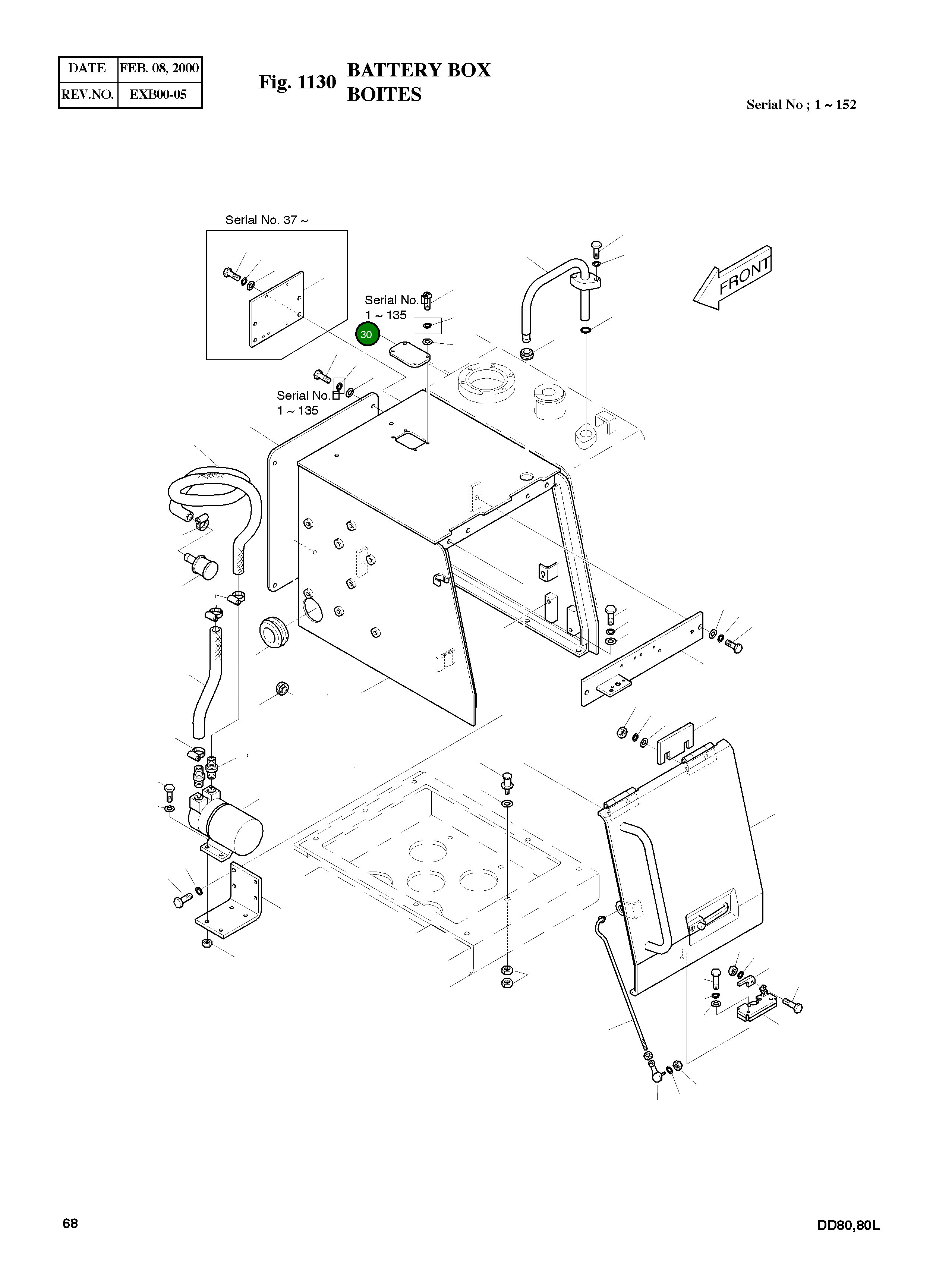 | DATE | FEB. 08, 2000 |
|---|---|
| REV.NO. | EXB00-05 |

Fig. 1130 BATTERY BOX BOITES

Serial No ; 1 ~ 152

Serial No. 37 ~

Serial No.
1 ~ 135

30

Serial No.
1 ~ 135

FRONT

68

DD80,80L