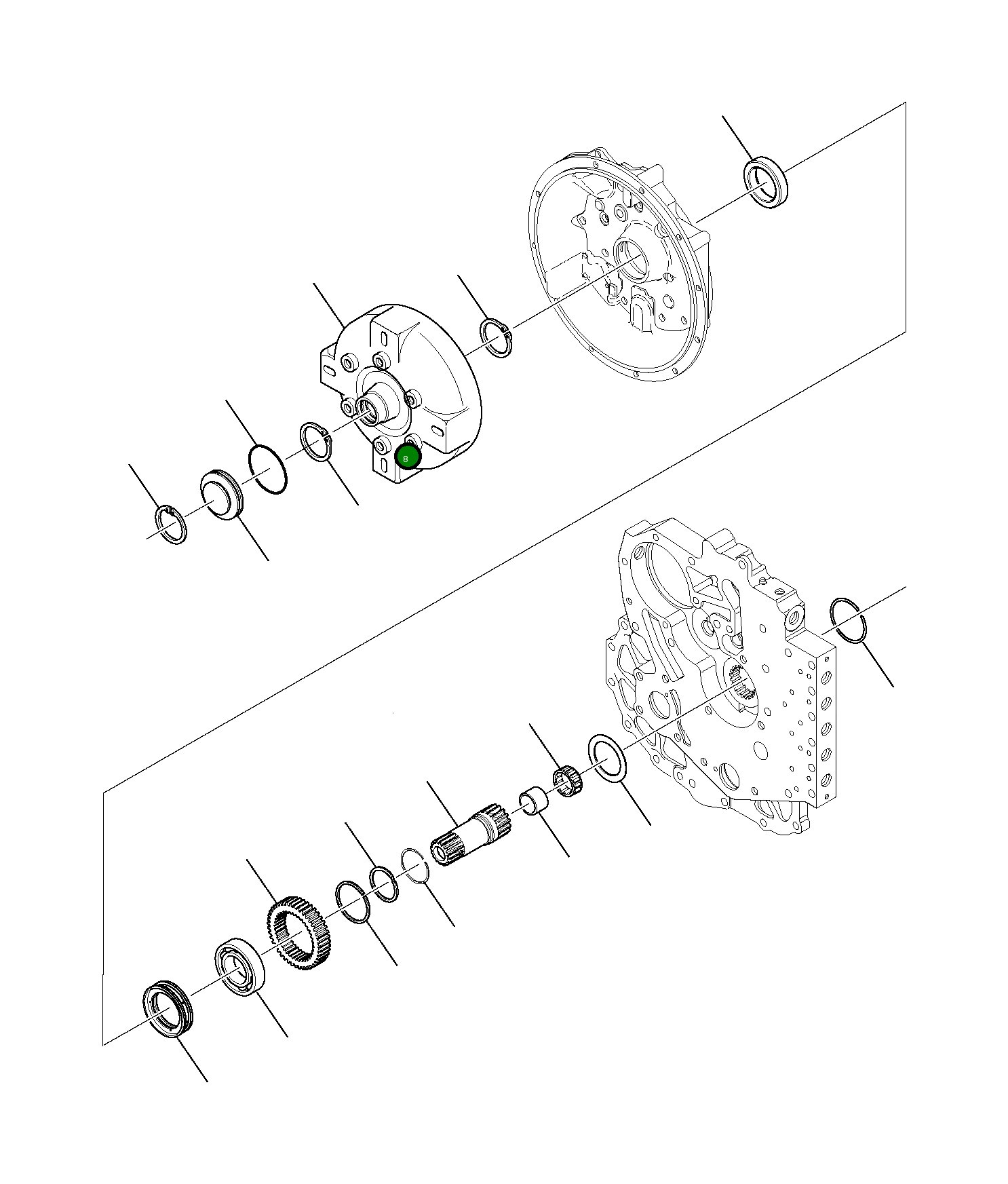 8