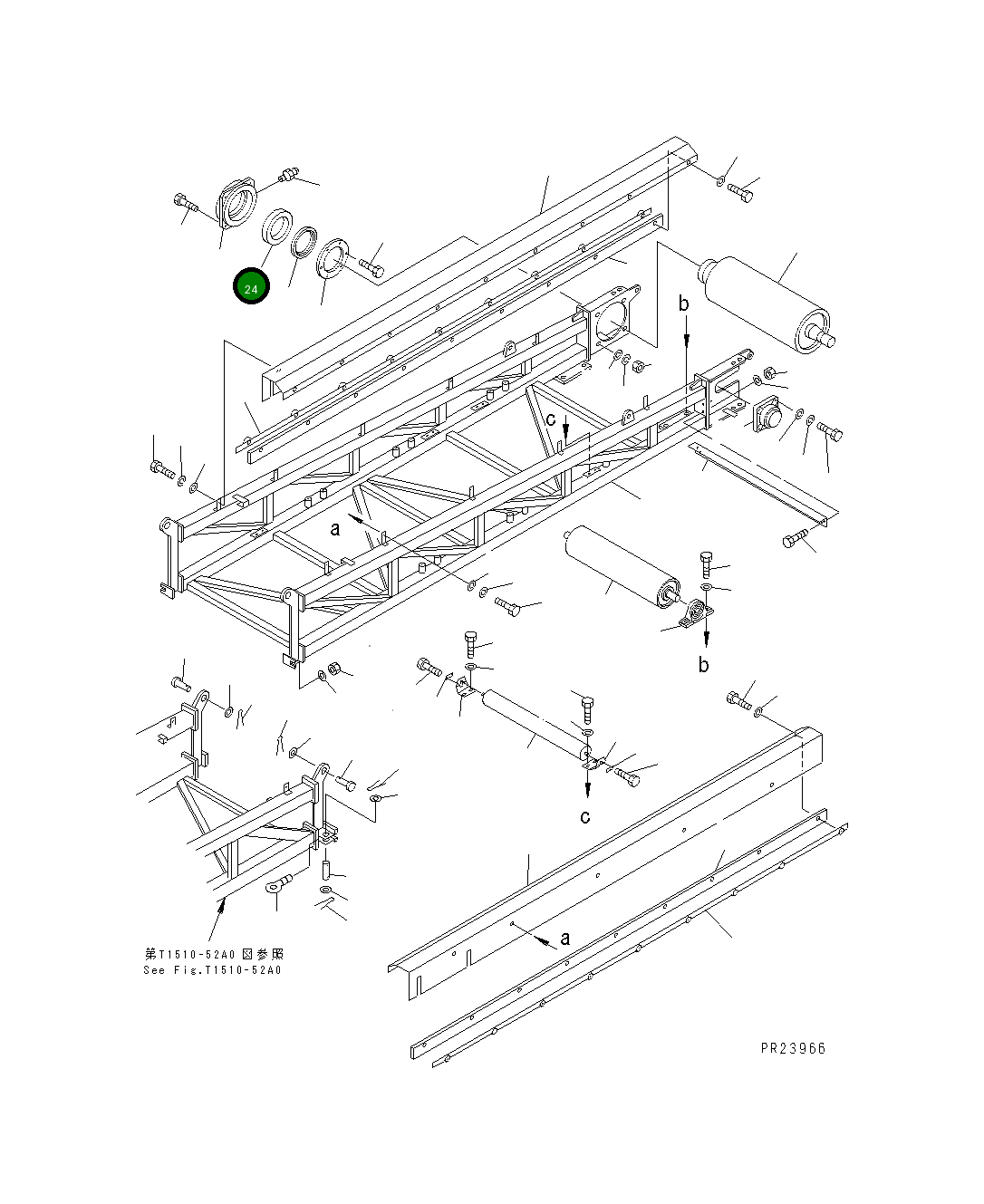 24
b
c
a
b
c
a
第T1510-52A0図参照
See Fig.T1510-52A0
PR23966