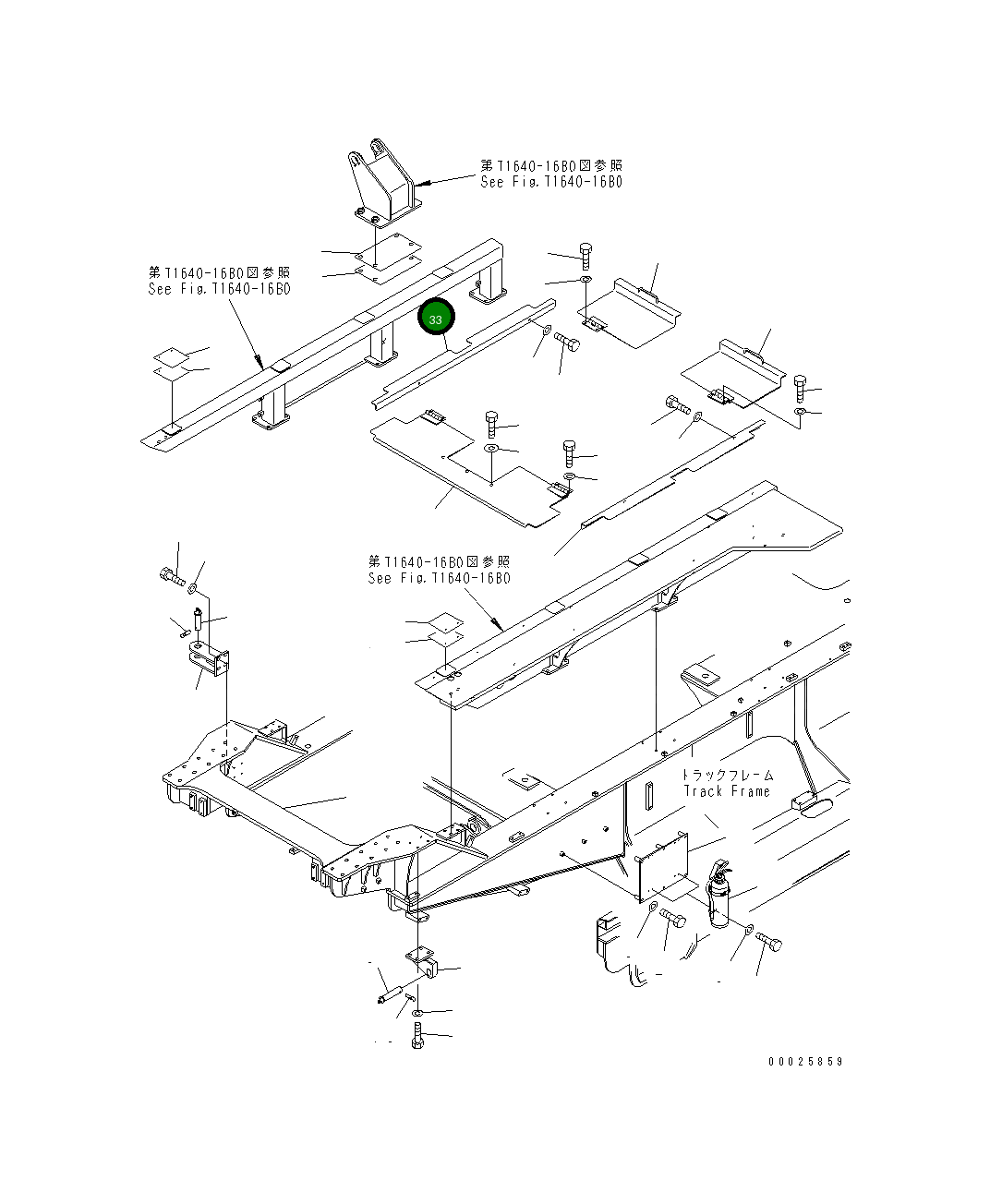 第T1640-16B0図参照
See Fig.T1640-16B0

第T1640-16B0図参照
See Fig.T1640-16B0

33

第T1640-16B0図参照
See Fig.T1640-16B0

トラックフレーム
Track Frame

00025859