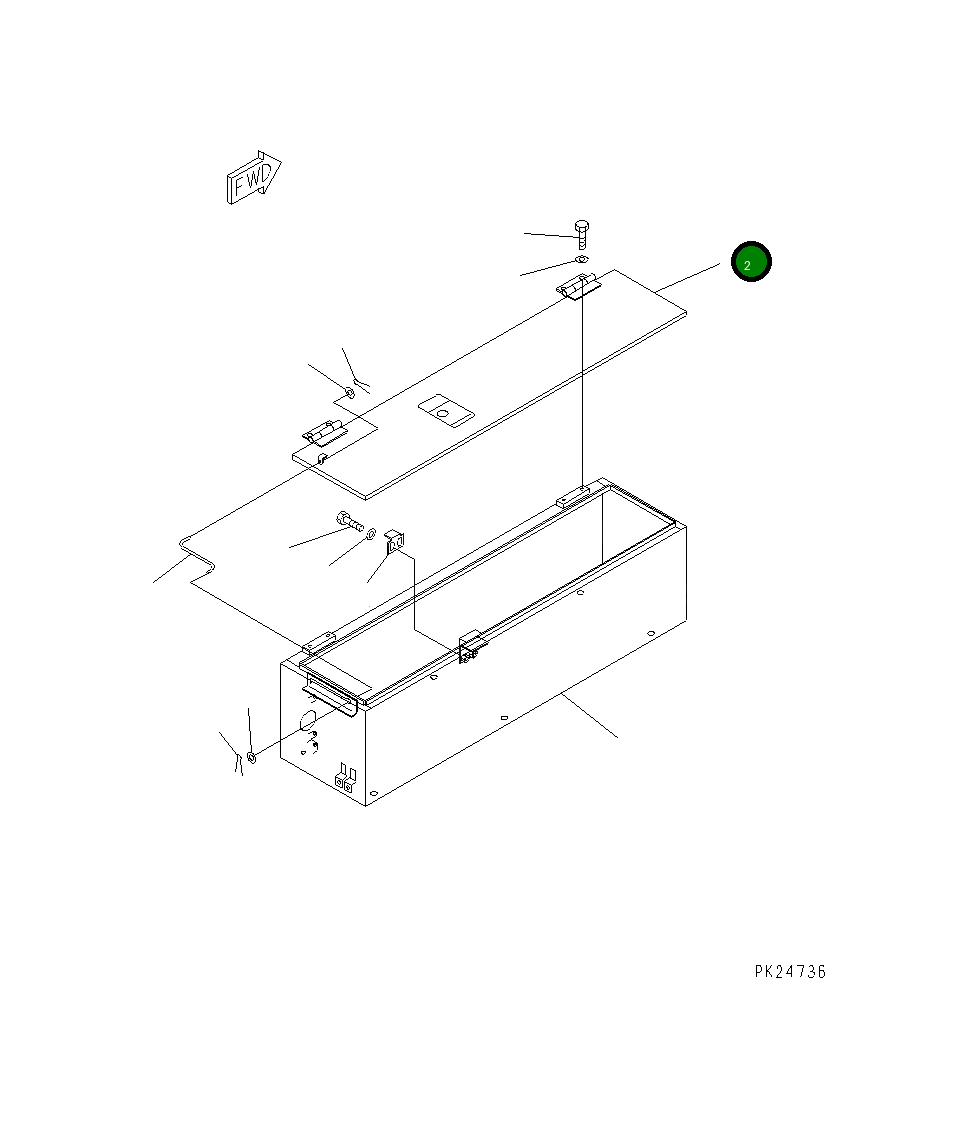 FWD

2

PK24736