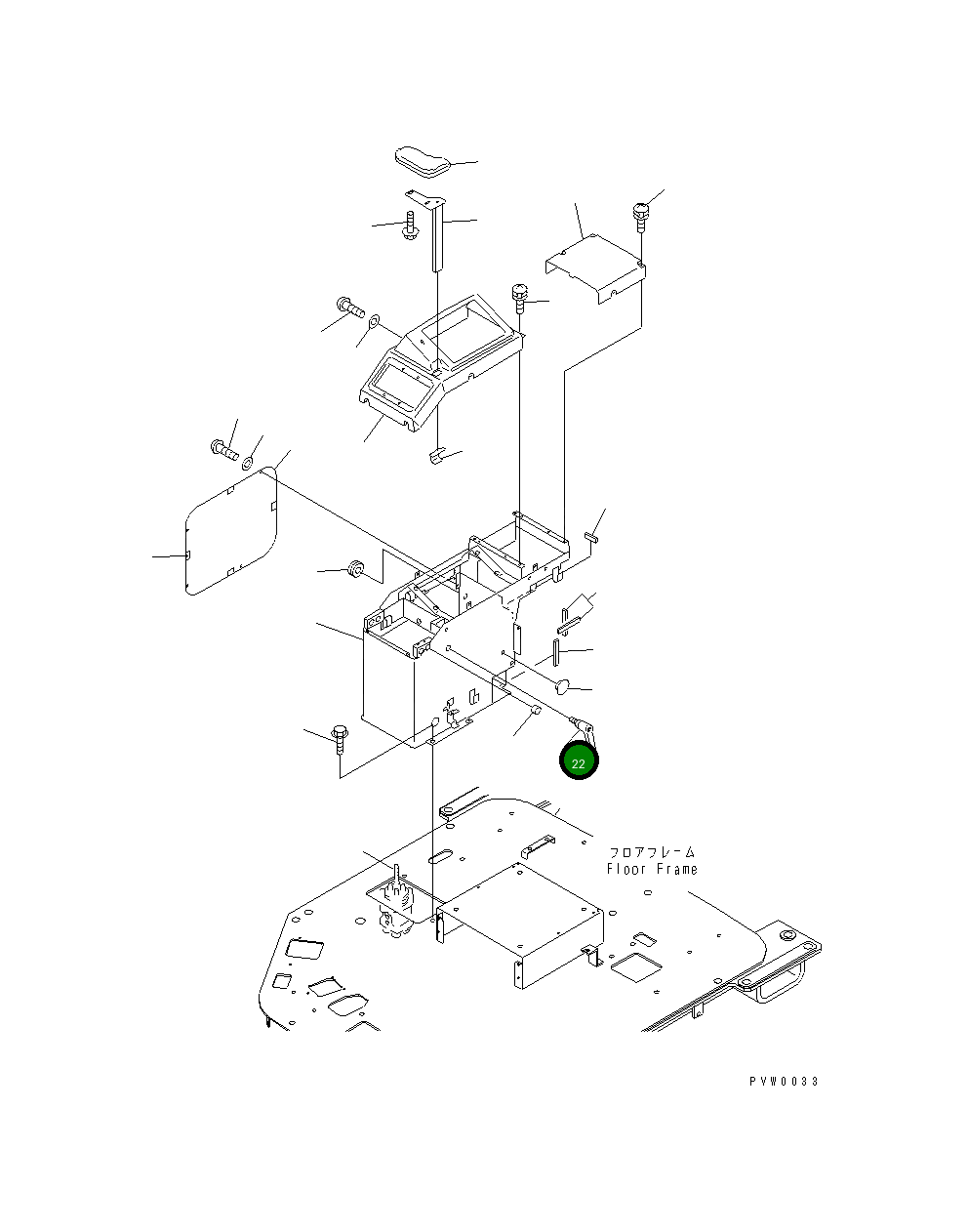 22

フロアフレーム
Floor Frame

PVW0033