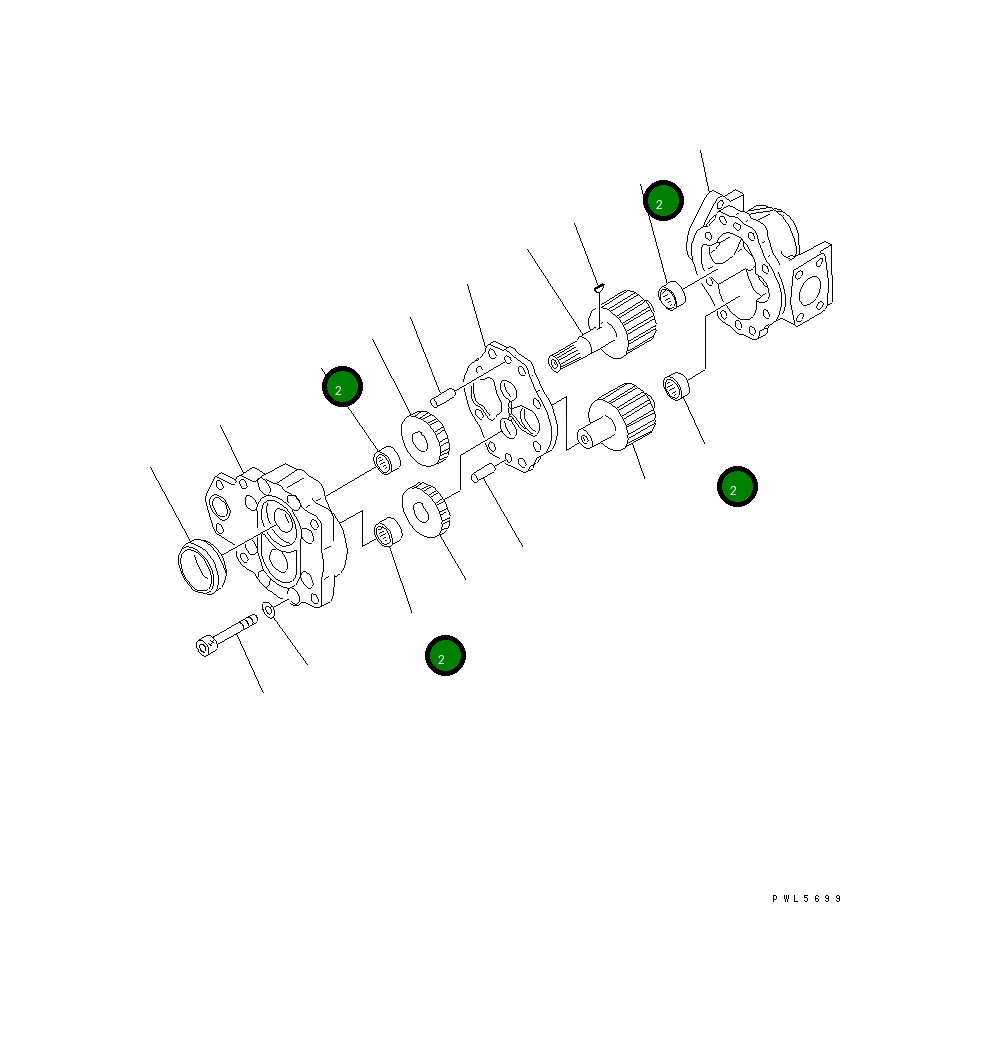 2
2
2
2
PWL5699