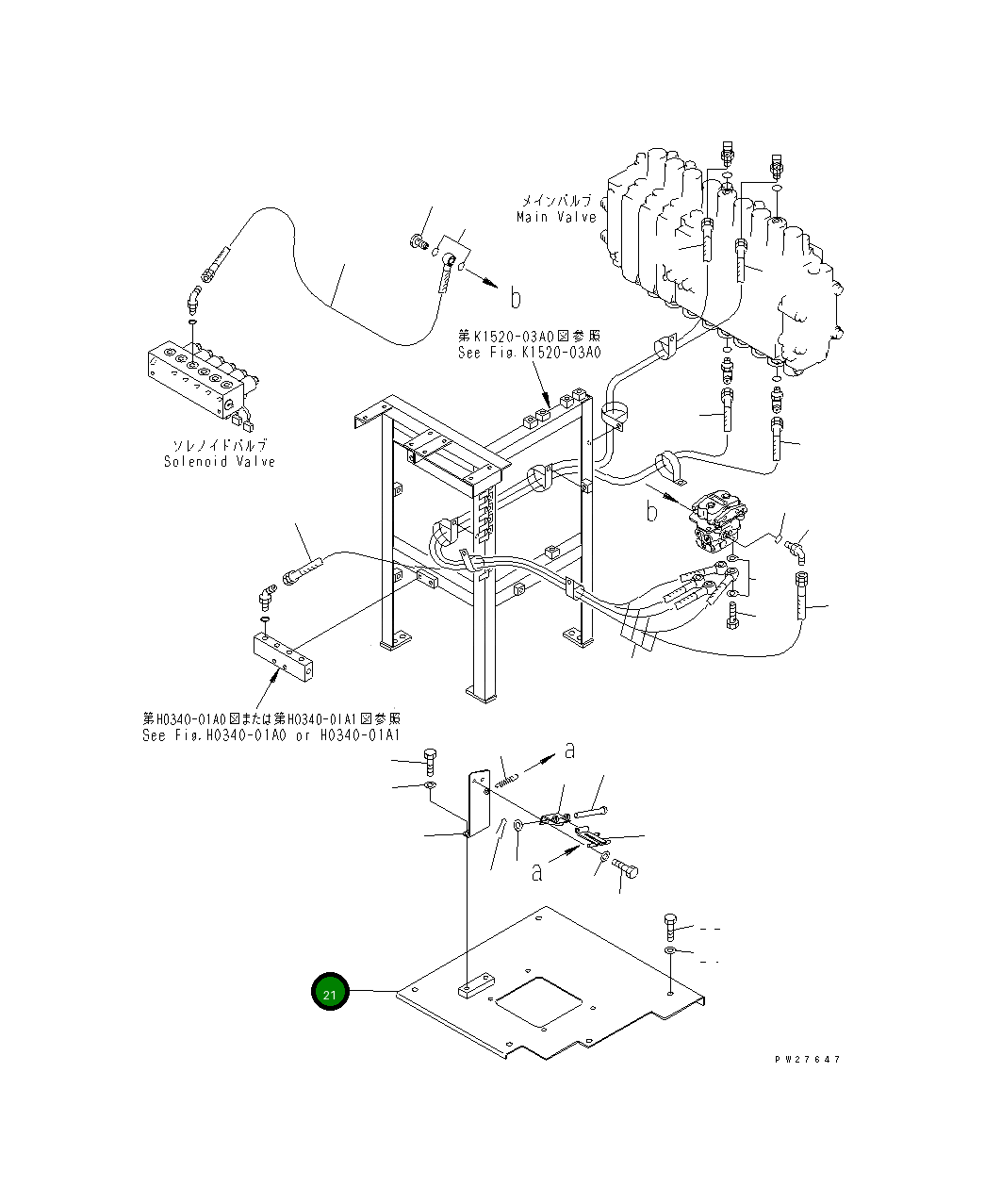 メインバルブ
Main Valve

b

第K1520-03A0図参照
See Fig.K1520-03A0

ソレノイドバルブ
Solenoid Valve

b

第H0340-01A0図または第H0340-01A1図参照
See Fig.H0340-01A0 or H0340-01A1

a

a

21

PW27647