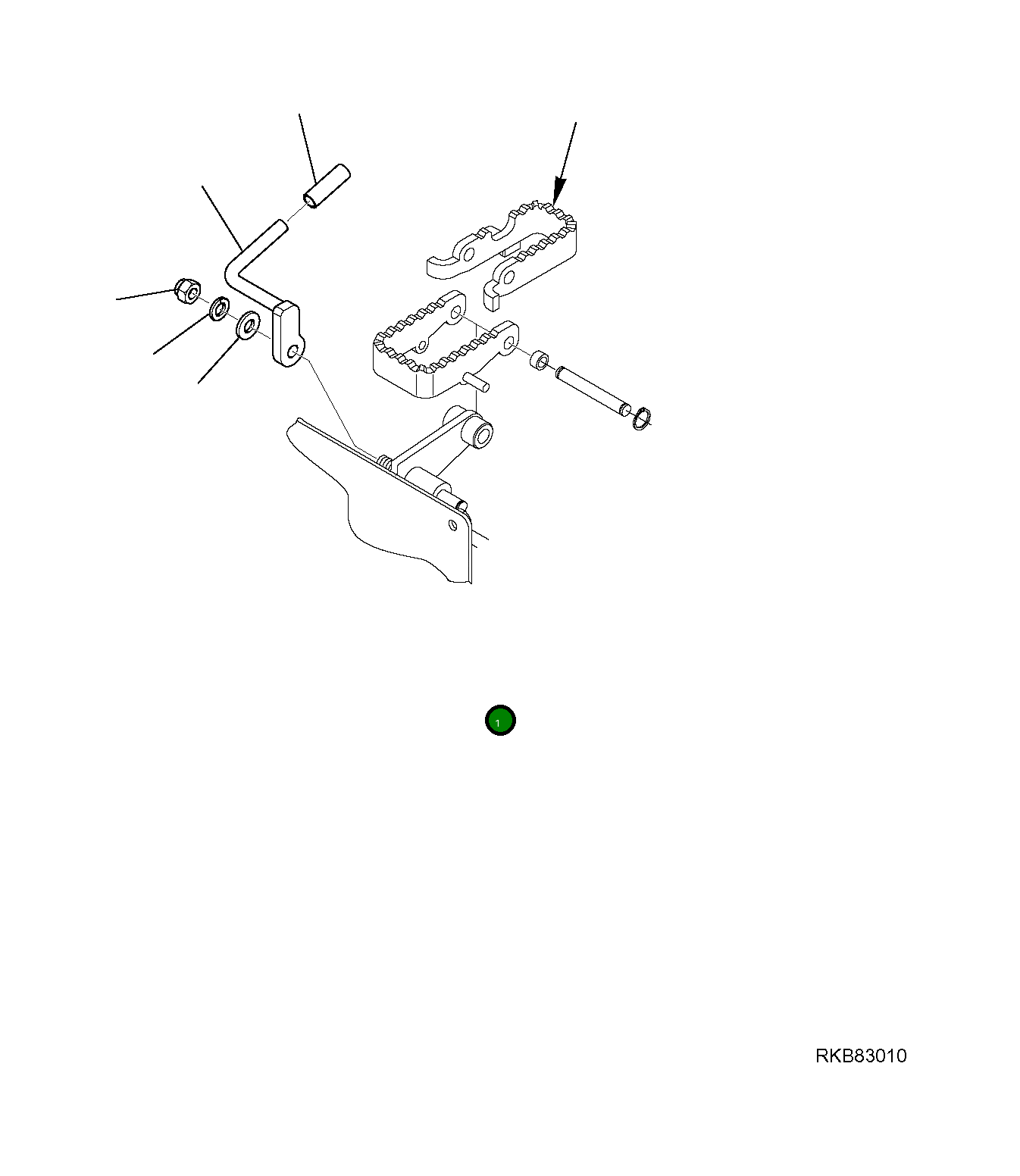 1

RKB83010