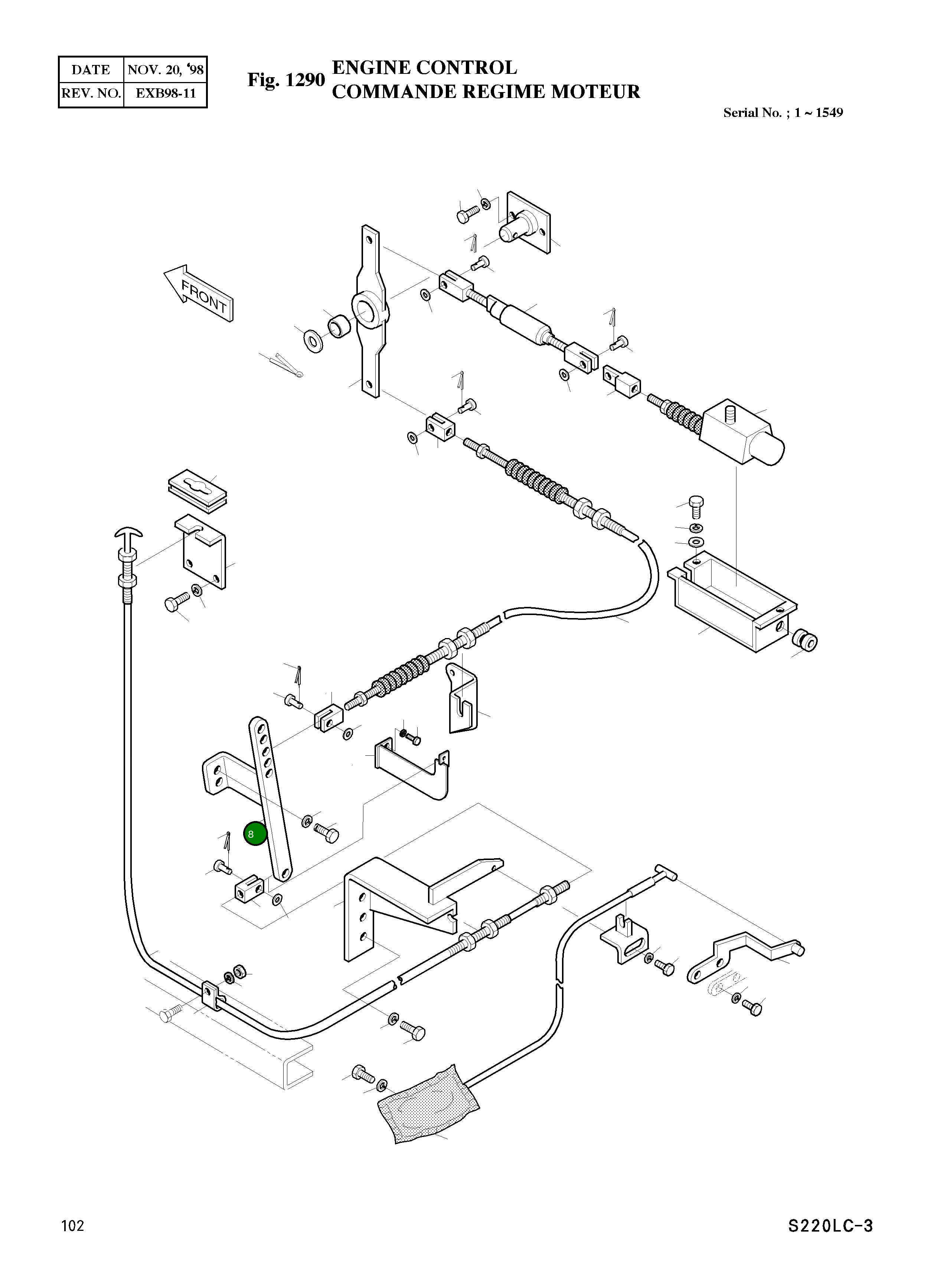 | DATE | NOV. 20, '98 |
|---|---|
| REV. NO. | EXB98-11 |

Fig. 1290 ENGINE CONTROL
COMMANDE REGIME MOTEUR

Serial No. ; 1 ~ 1549

FRONT

8

102

S220LC-3