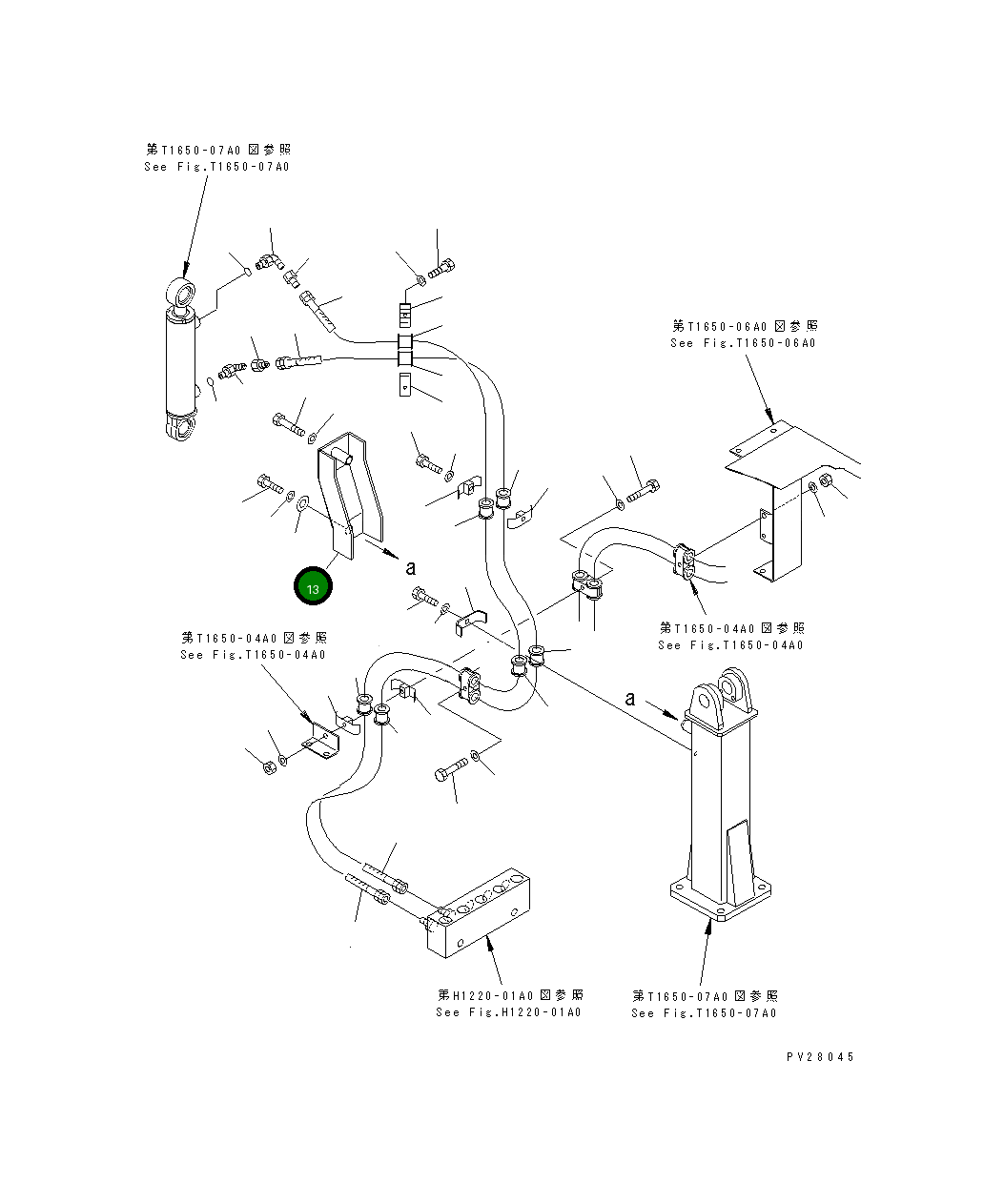 第T1650-07A0図参照
See Fig.T1650-07A0

第T1650-06A0図参照
See Fig.T1650-06A0

a

13

第T1650-04A0図参照
See Fig.T1650-04A0

第T1650-04A0図参照
See Fig.T1650-04A0

a

第H1220-01A0図参照
See Fig.H1220-01A0

第T1650-07A0図参照
See Fig.T1650-07A0

PV28045