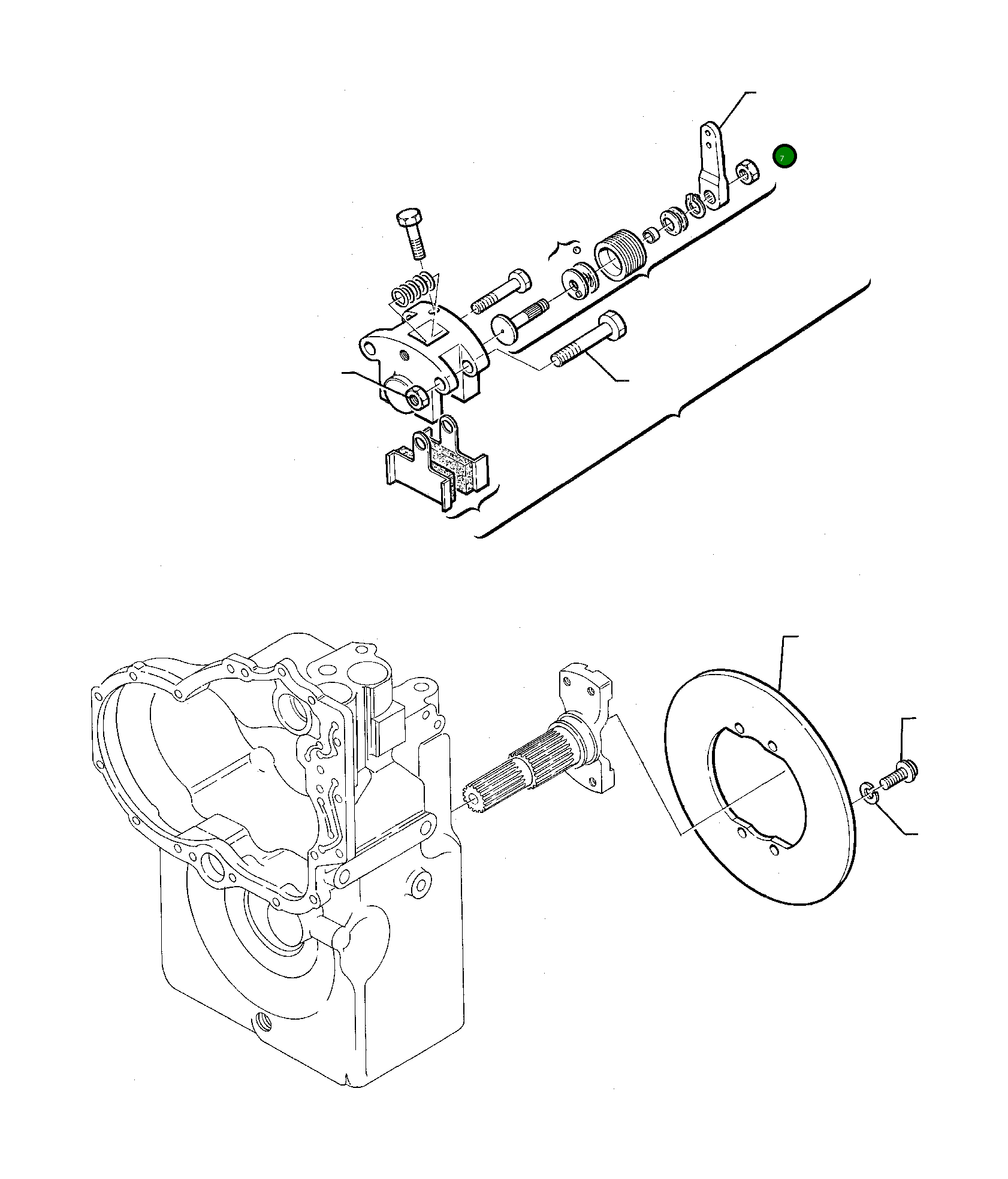 7