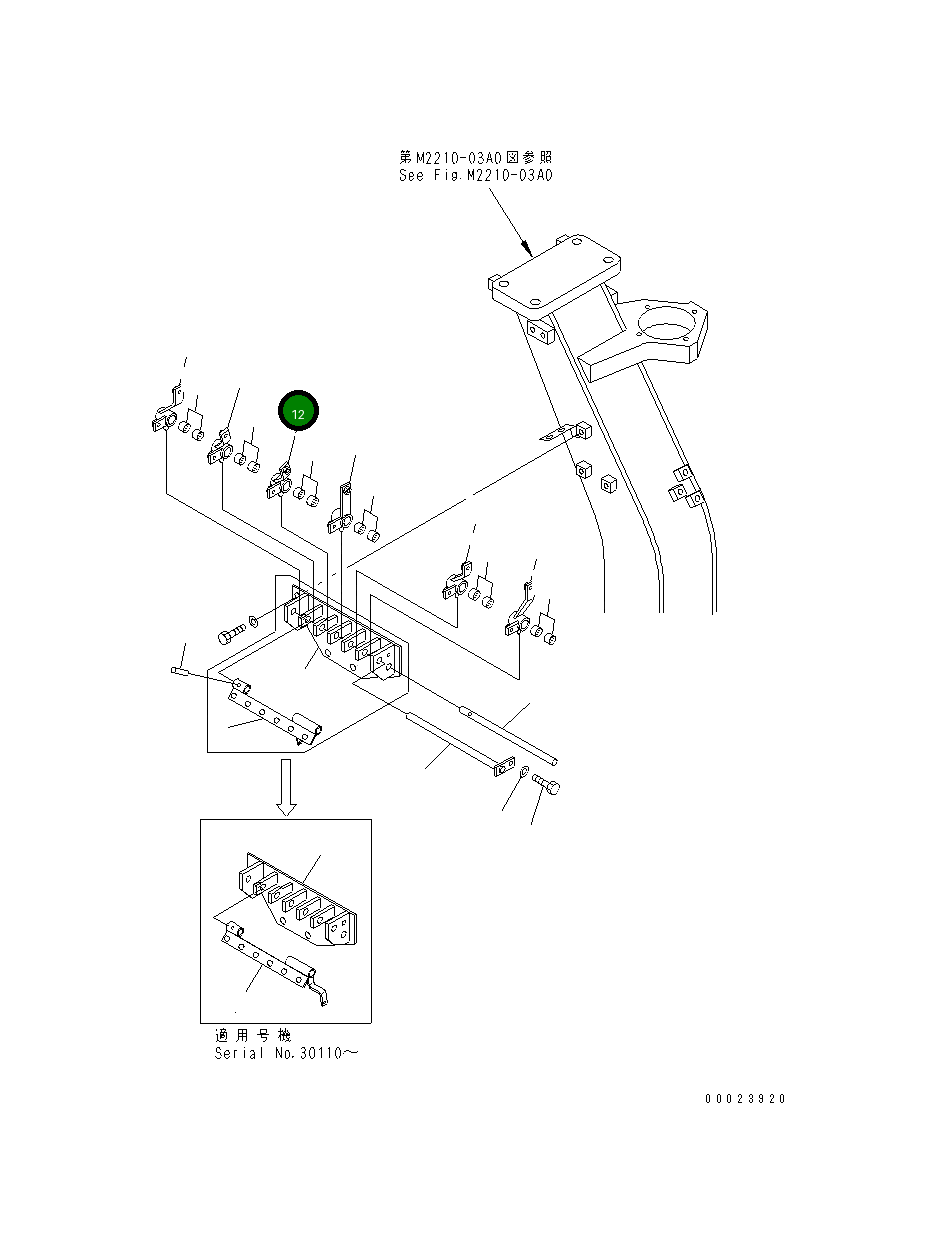 第M2210-03A0図参照
See Fig.M2210-03A0

12

適用号機
Serial No.30110～

00023920