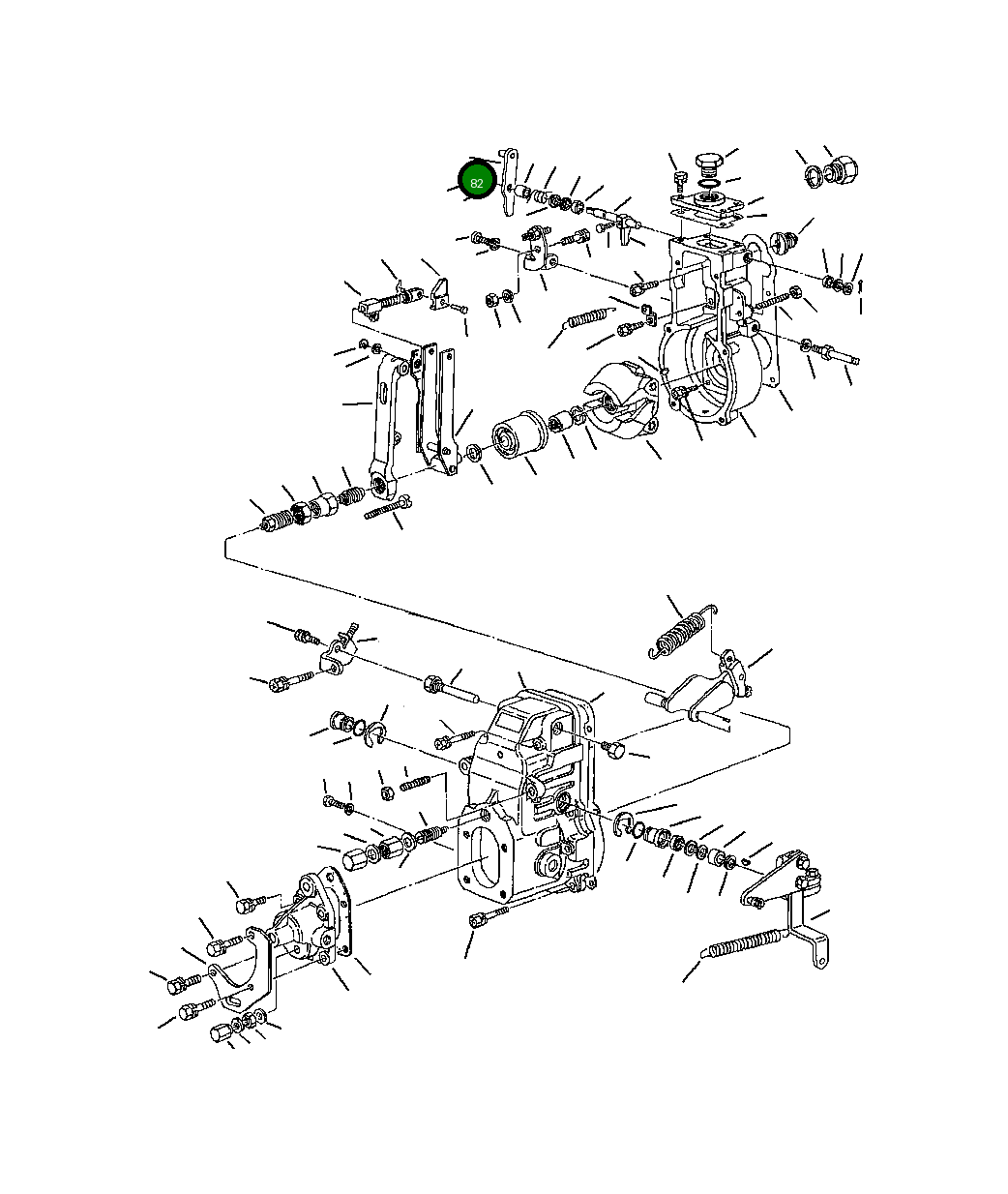 82