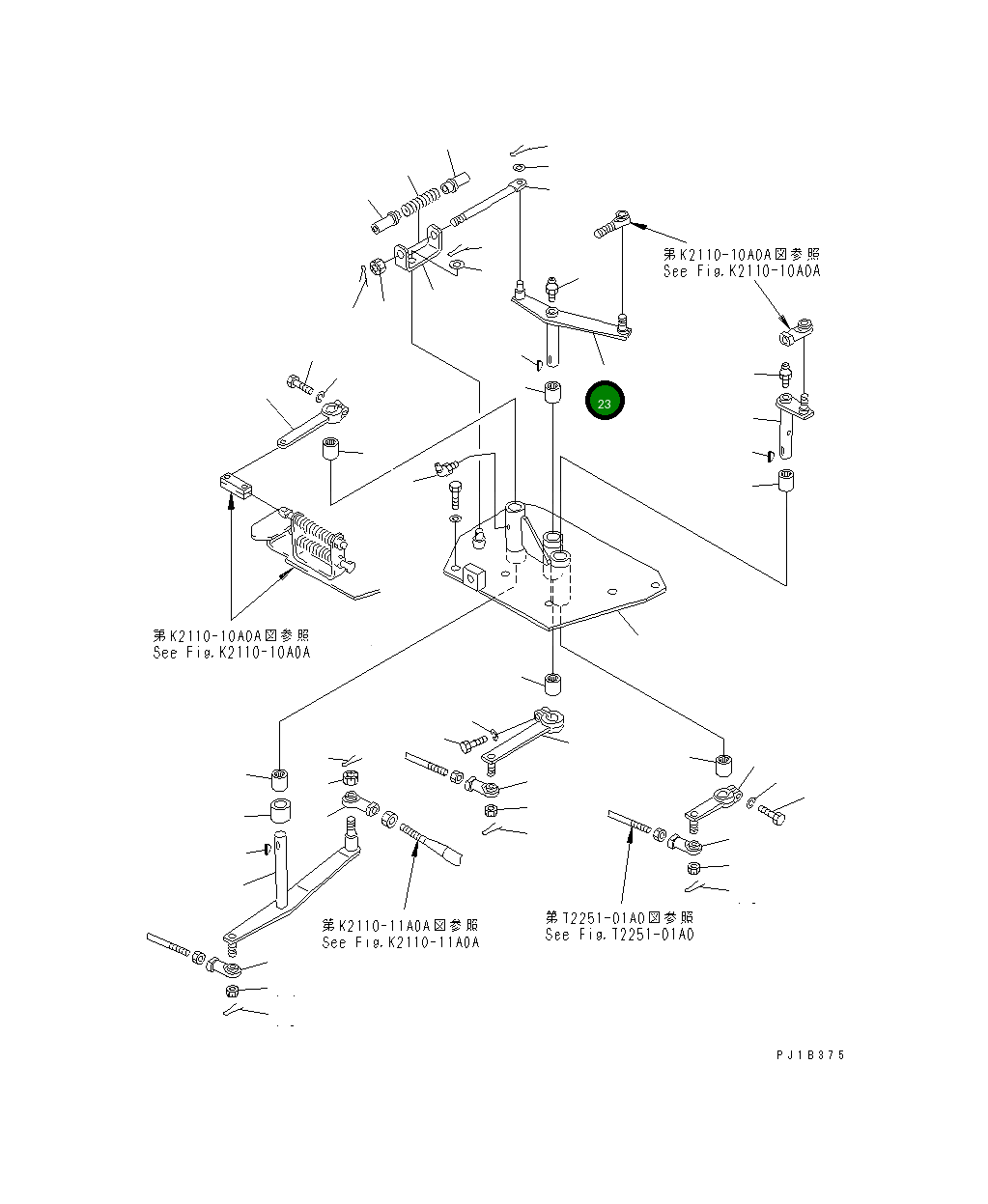 第K2110-10A0A図参照
See Fig.K2110-10A0A

23

第K2110-10A0A図参照
See Fig.K2110-10A0A

第K2110-11A0A図参照
See Fig.K2110-11A0A

第T2251-01A0図参照
See Fig.T2251-01A0

PJ1B375